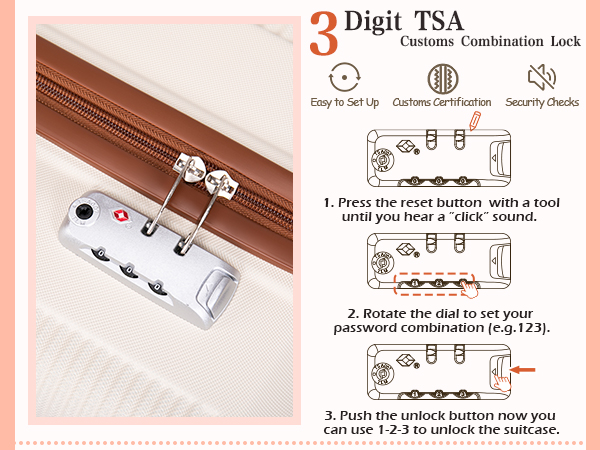 3 Digit TSA
Customs Combination Lock

Easy to Set Up
Customs Certification
Security Checks

1. Press the reset button with a tool until you hear a "click" sound.

2. Rotate the dial to set your password combination (e.g.123).

3. Push the unlock button now you can use 1-2-3 to unlock the suitcase.