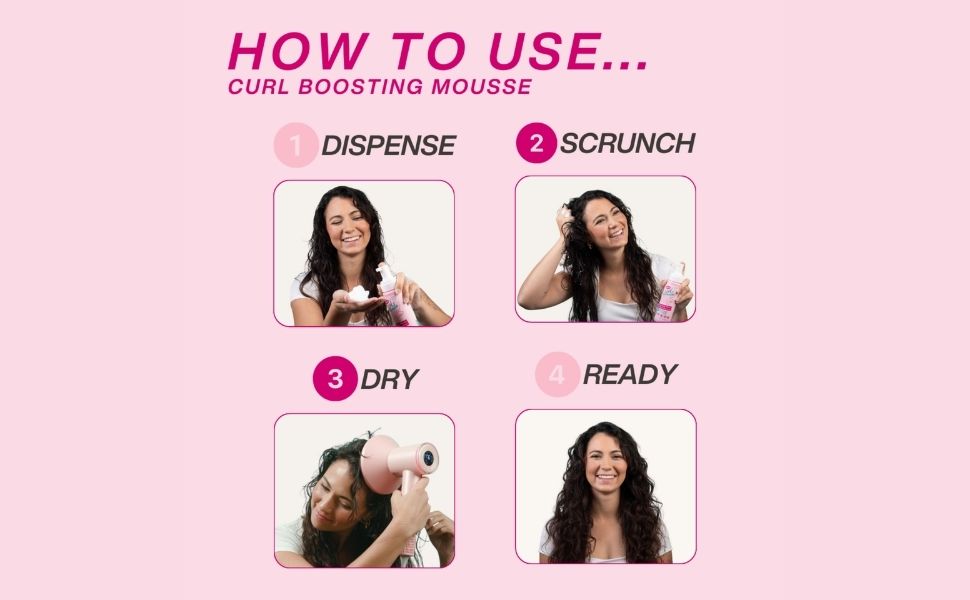 HOW TO USE...
CURL BOOSTING MOUSSE

1 DISPENSE

2 SCRUNCH

3 DRY

4 READY