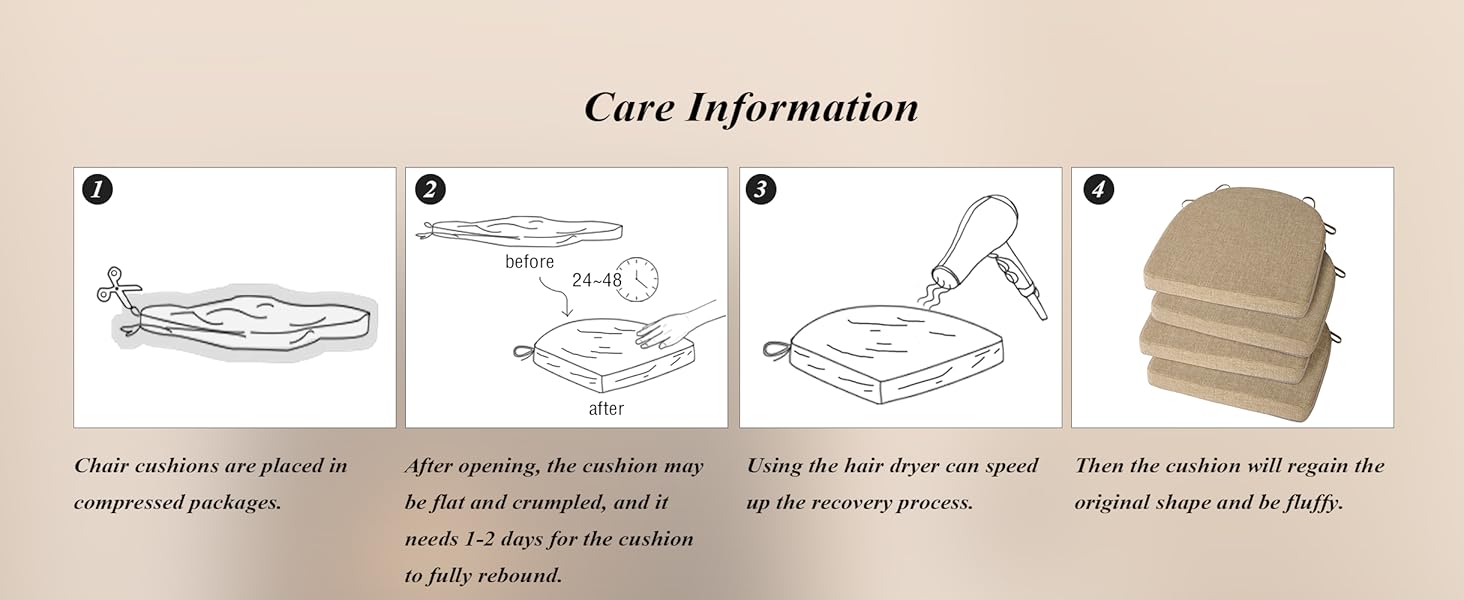 Care Information

1

Chair cushions are placed in compressed packages.

2

before

24~48

after

After opening, the cushion may be flat and crumpled, and it needs 1-2 days for the cushion to fully rebound.

3

Using the hair dryer can speed up the recovery process.

4

Then the cushion will regain the original shape and be fluffy.