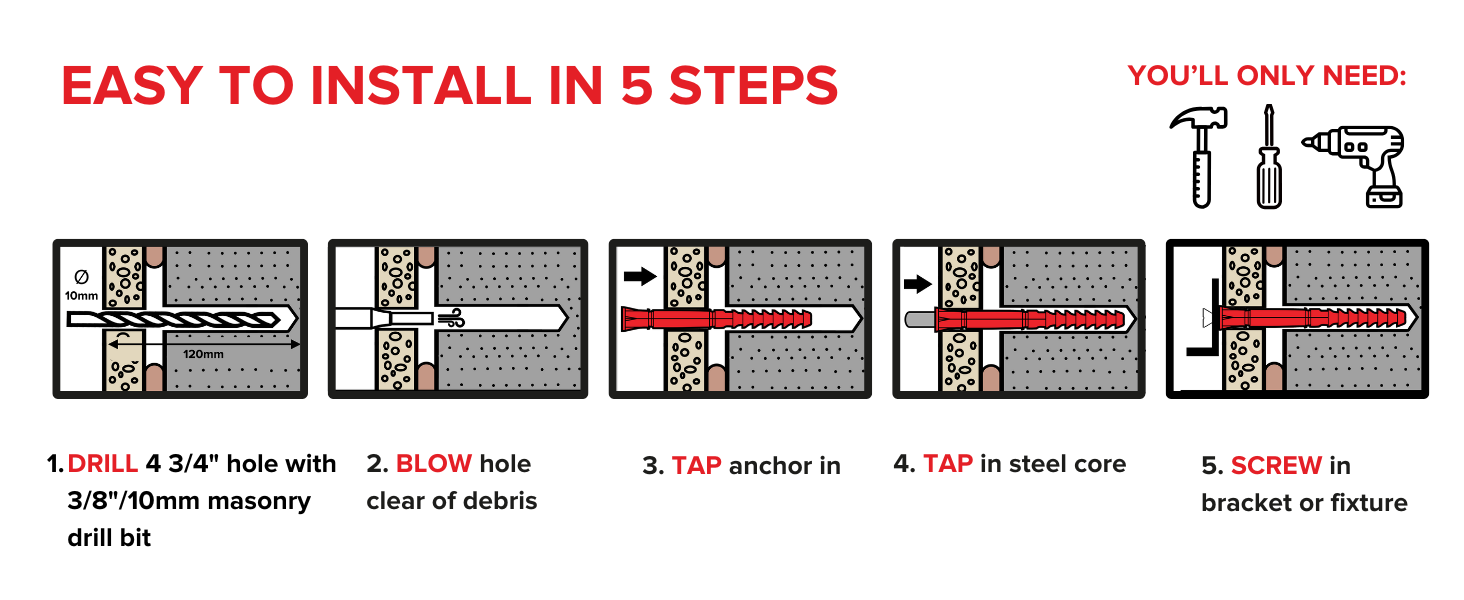 EASY TO INSTALL IN 5 STEPS

YOU'LL ONLY NEED:

Ø
10mm

120mm

1. DRILL 4 3/4" hole with 3/8"/10mm masonry drill bit

2. BLOW hole clear of debris

3. TAP anchor in

4. TAP in steel core

5. SCREW in bracket or fixture