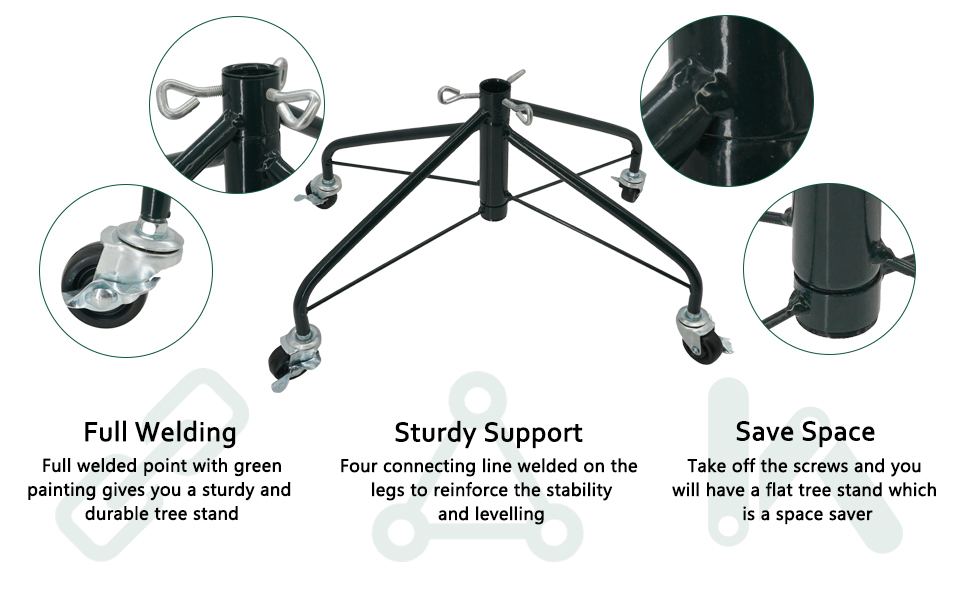 Full Welding
Full welded point with green painting gives you a sturdy and durable tree stand

Sturdy Support
Four connecting line welded on the legs to reinforce the stability and levelling

Save Space
Take off the screws and you will have a flat tree stand which is a space saver