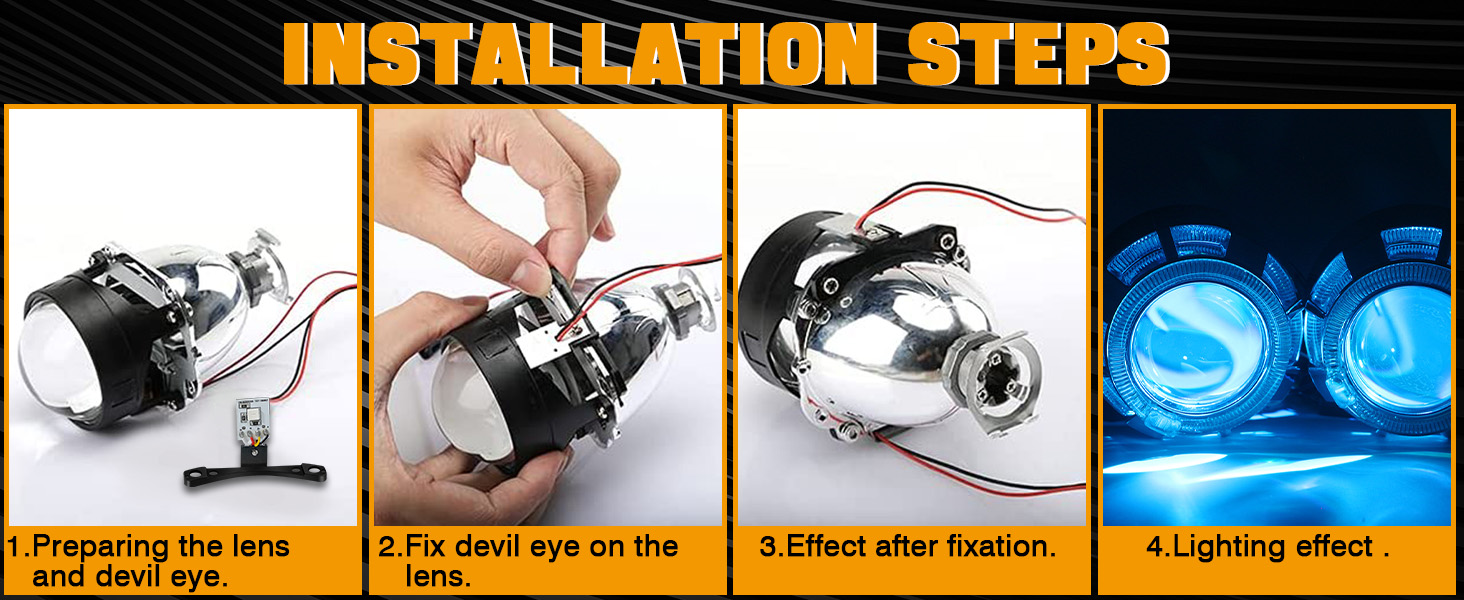 INSTALLATION STEPS

1.Preparing the lens and devil eye.

2.Fix devil eye on the lens.

3.Effect after fixation.

4.Lighting effect .