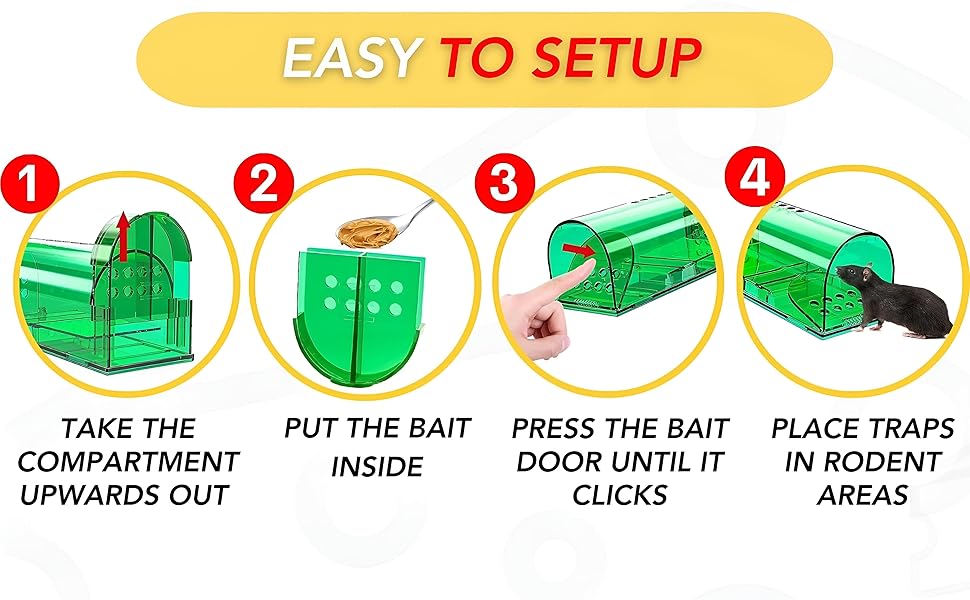 EASY TO SETUP

1

TAKE THE COMPARTMENT UPWARDS OUT

2

PUT THE BAIT INSIDE

3

PRESS THE BAIT DOOR UNTIL IT CLICKS

4

PLACE TRAPS IN RODENT AREAS