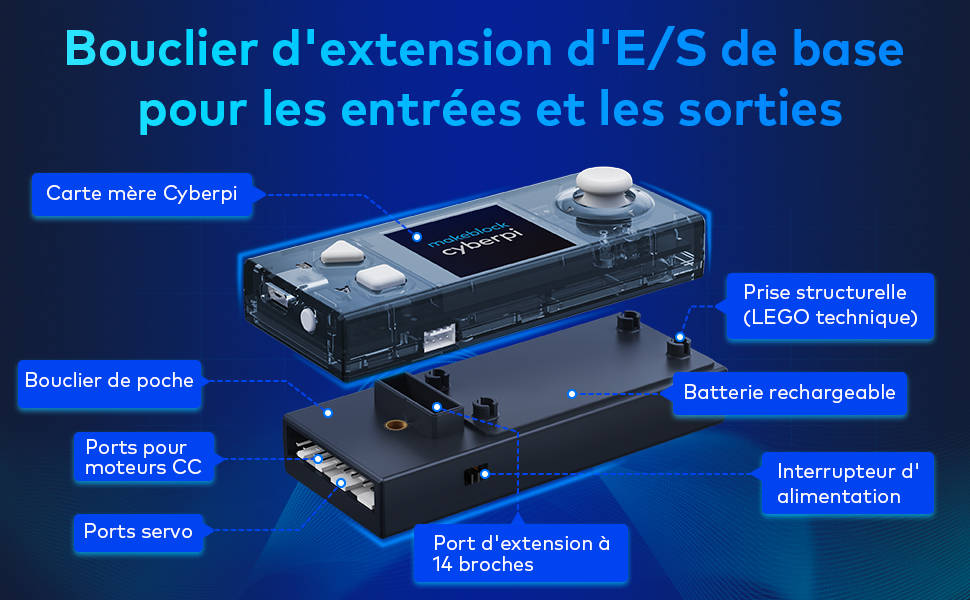 Bouclier d'extension d'E/S de base pour les entrées et les sorties

Carte mère Cyberpi

makeblock
cyberpi

Prise structurelle (LEGO technique)

Bouclier de poche

Batterie rechargeable

Ports pour moteurs CC

Interrupteur d' alimentation

Ports servo

Port d'extension à 14 broches