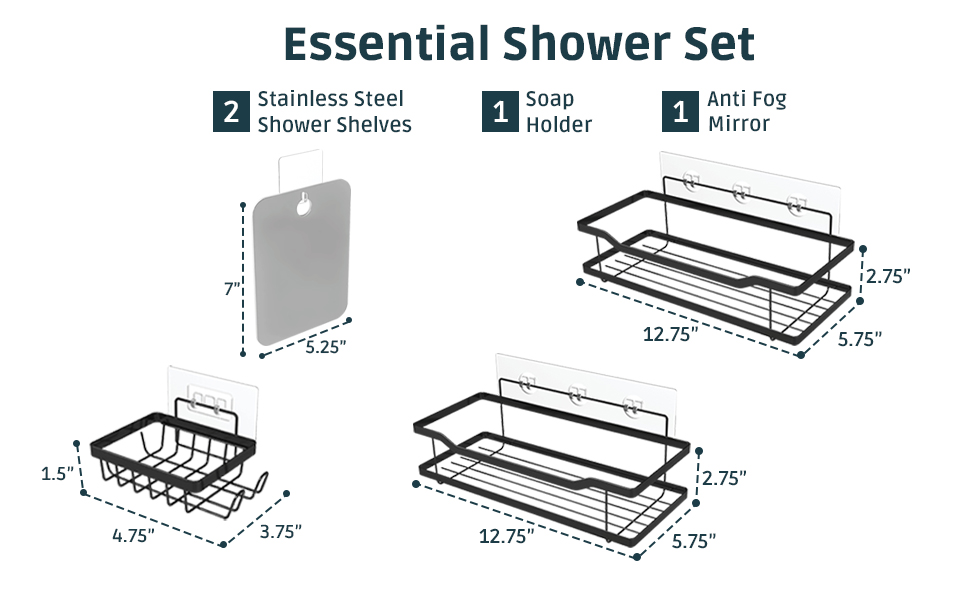 Essential Shower Set

2 Stainless Steel Shower Shelves

1 Soap Holder

1 Anti Fog Mirror

7"

5.25"

2.75"

12.75"

5.75"

1.5"

4.75"

3.75"

2.75"

12.75"

5.75"