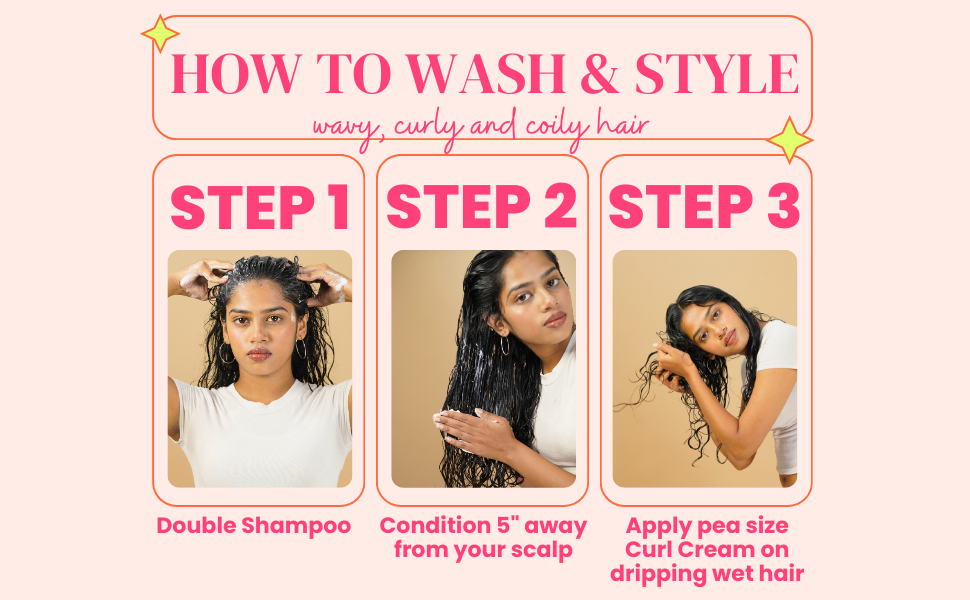 HOW TO WASH & STYLE
wavy, curly and coily hair

STEP 1

Double Shampoo

STEP 2

Condition 5" away from your scalp

STEP 3

Apply pea size Curl Cream on dripping wet hair