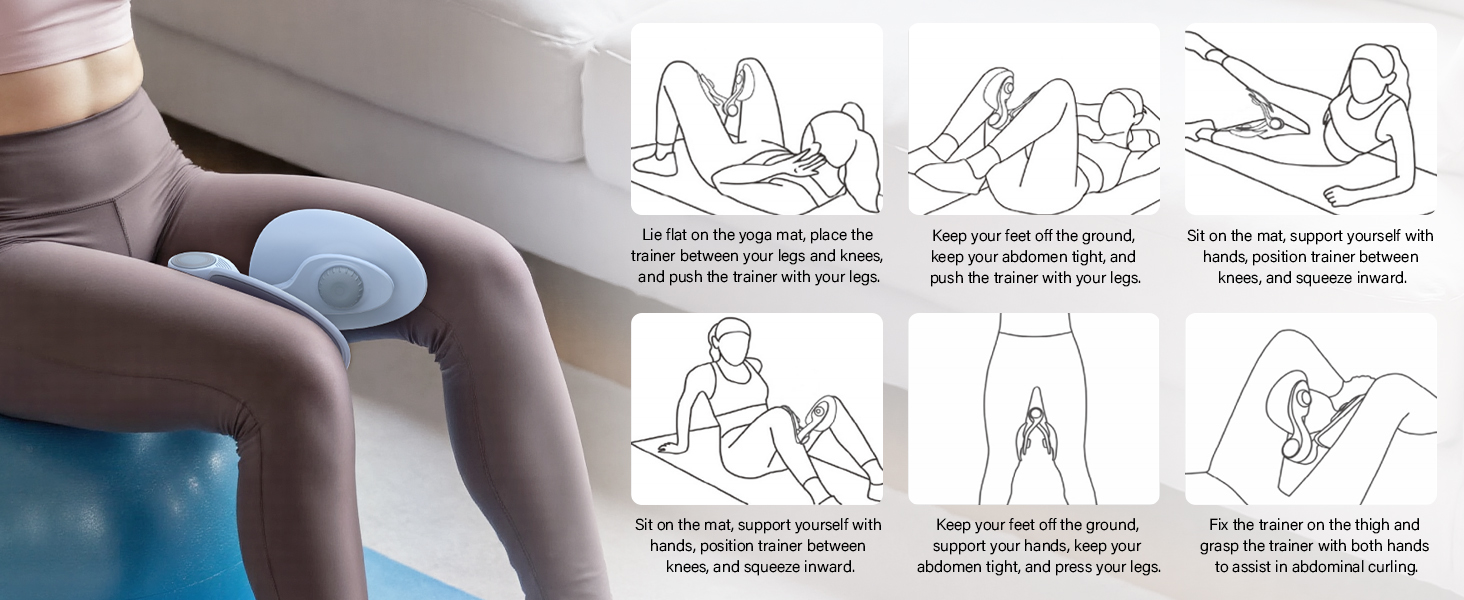 Lie flat on the yoga mat, place the trainer between your legs and knees, and push the trainer with your legs.

Keep your feet off the ground, keep your abdomen tight, and push the trainer with your legs.

Sit on the mat, support yourself with hands, position trainer between knees, and squeeze inward.

Sit on the mat, support yourself with hands, position trainer between knees, and squeeze inward.

Keep your feet off the ground, support your hands, keep your abdomen tight, and press your legs.

Fix the trainer on the thigh and grasp the trainer with both hands to assist in abdominal curling.