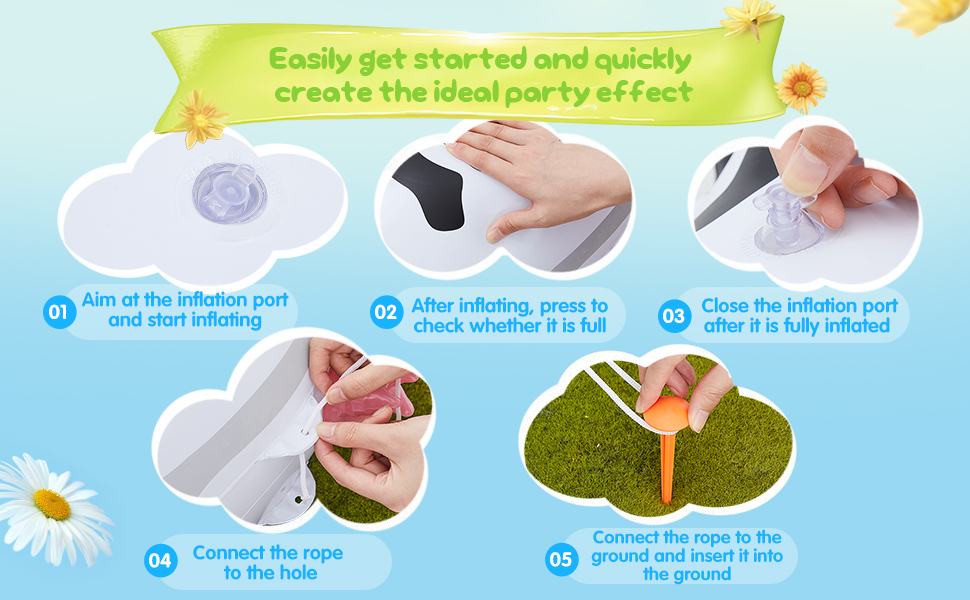 Easily get started and quickly create the ideal party effect

01 Aim at the inflation port and start inflating

02 After inflating, press to check whether it is full

03 Close the inflation port after it is fully inflated

04 Connect the rope to the hole

05 Connect the rope to the ground and insert it into the ground