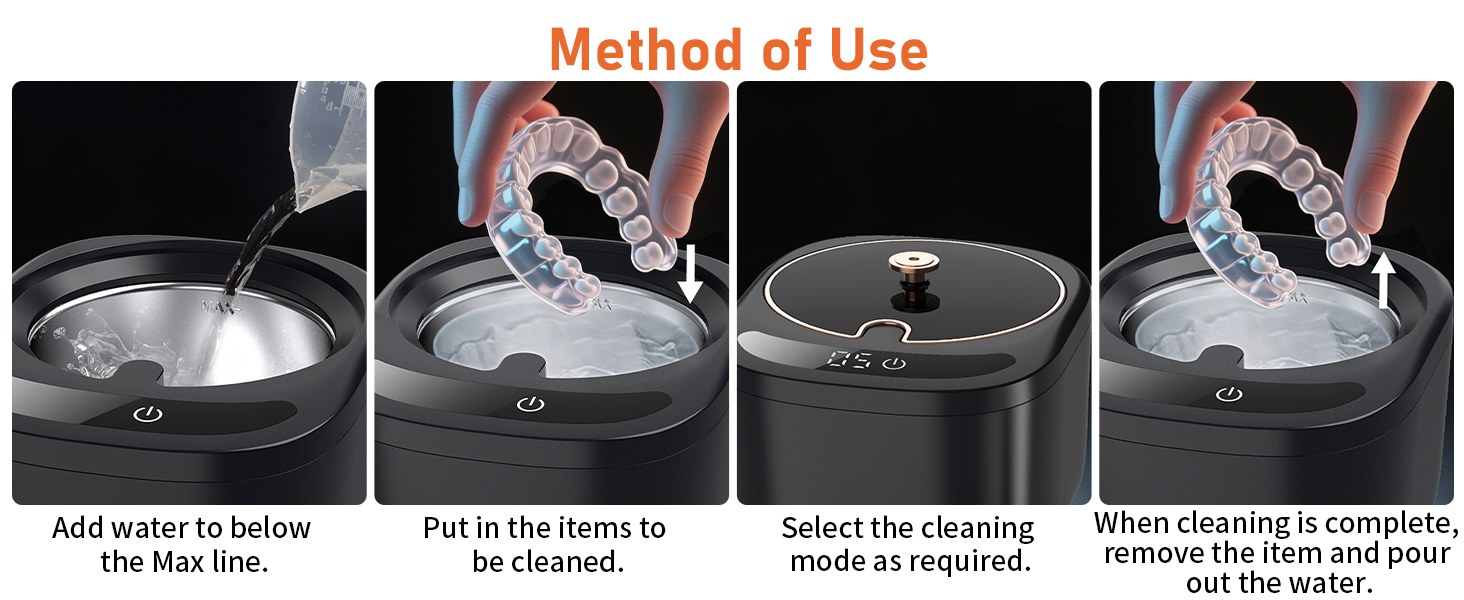 Method of Use

MAX

Add water to below the Max line.

Put in the items to be cleaned.

05

Select the cleaning mode as required.

When cleaning is complete, remove the item and pour out the water.