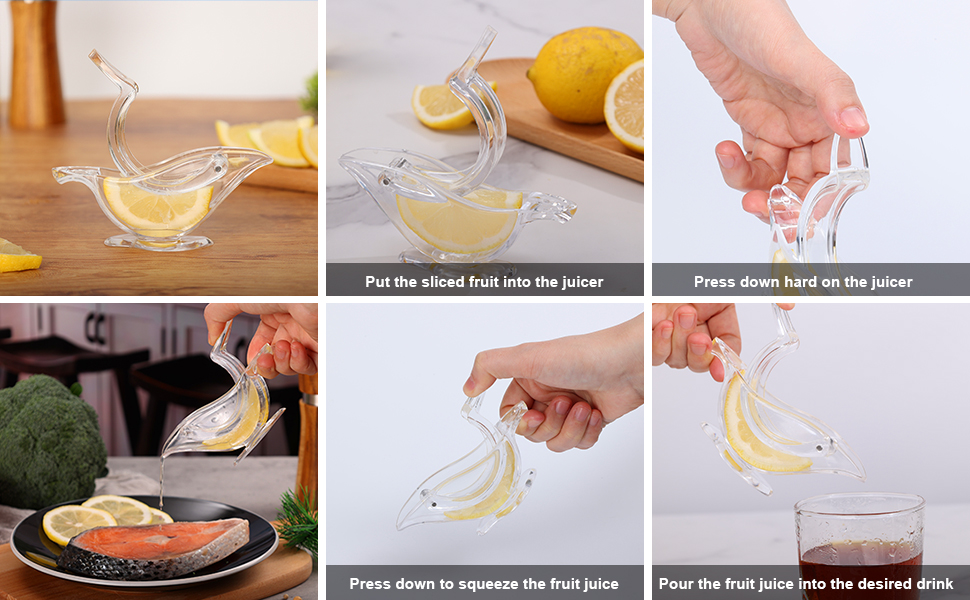 Put the sliced fruit into the juicer

Press down hard on the juicer

Press down to squeeze the fruit juice

Pour the fruit juice into the desired drink