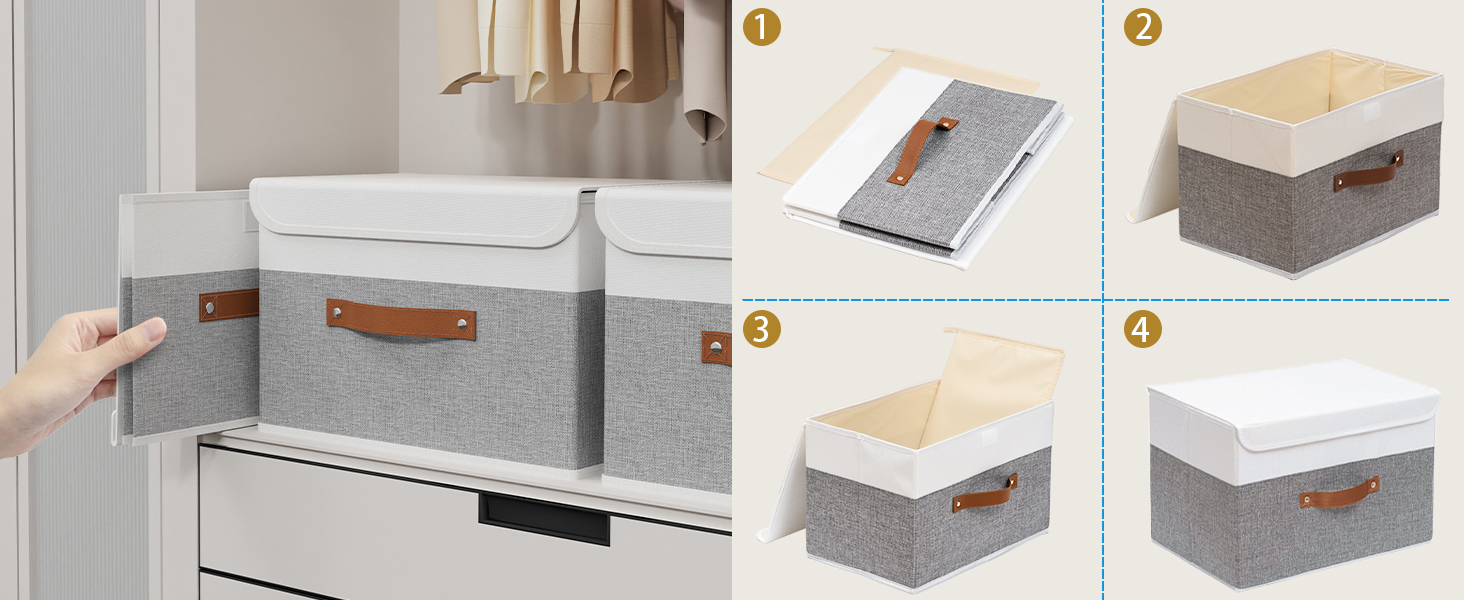 1
2
3
4