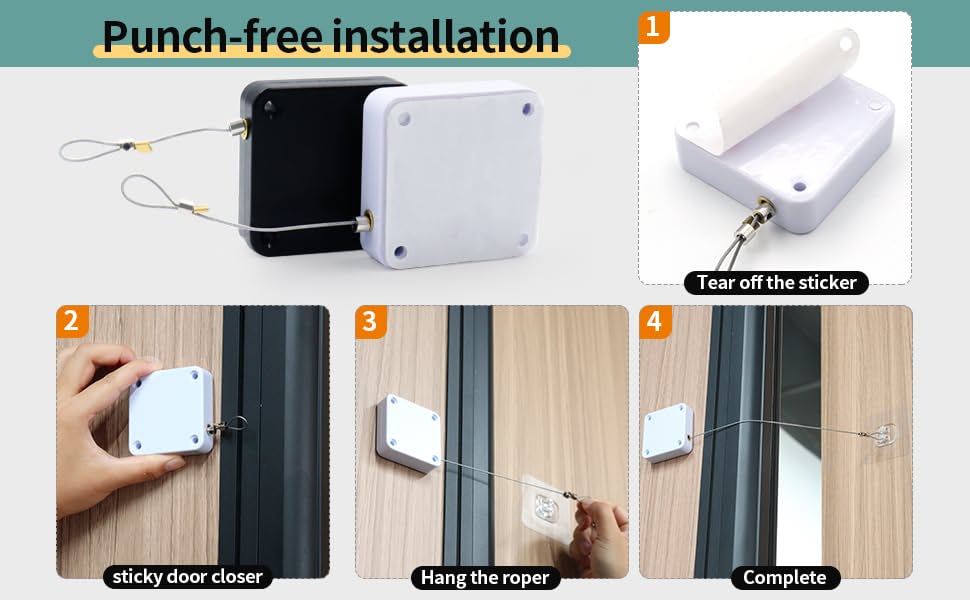 Punch-free installation

1
Tear off the sticker

2
sticky door closer

3
Hang the roper

4
Complete