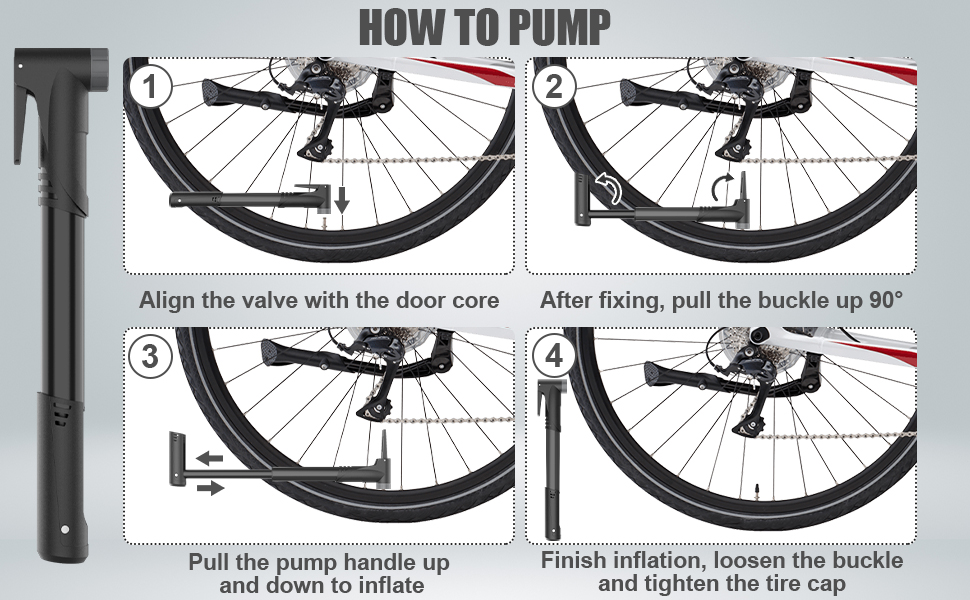 HOW TO PUMP

1

Align the valve with the door core

2

After fixing, pull the buckle up 90°

3

Pull the pump handle up and down to inflate

4

Finish inflation, loosen the buckle and tighten the tire cap