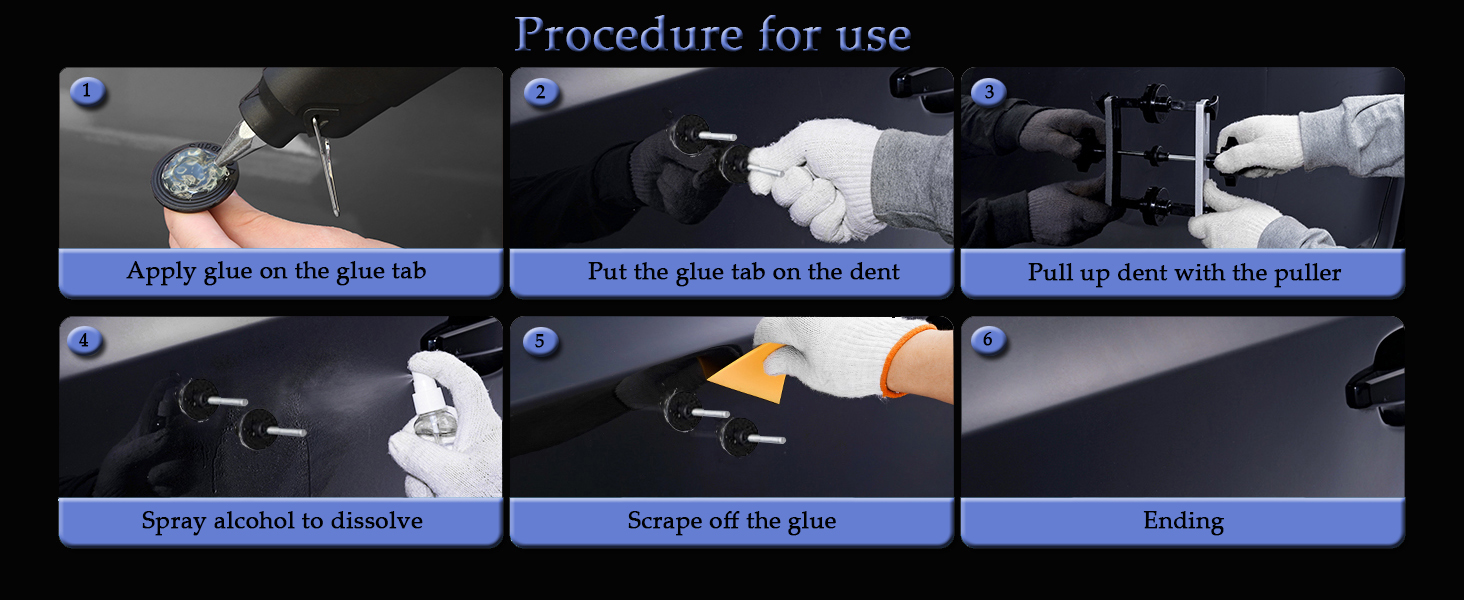 Procedure for use

1

Apply glue on the glue tab

2

Put the glue tab on the dent

3

Pull up dent with the puller

4

Spray alcohol to dissolve

5

Scrape off the glue

6

Ending