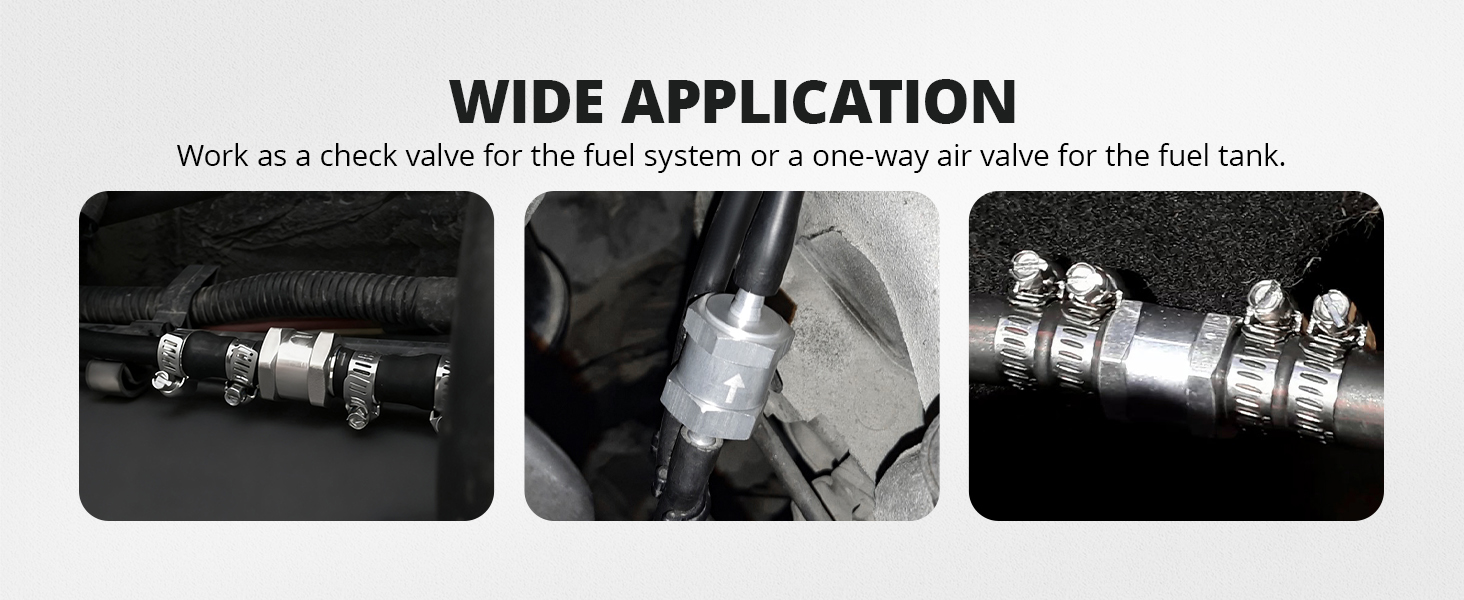 WIDE APPLICATION

Work as a check valve for the fuel system or a one-way air valve for the fuel tank.