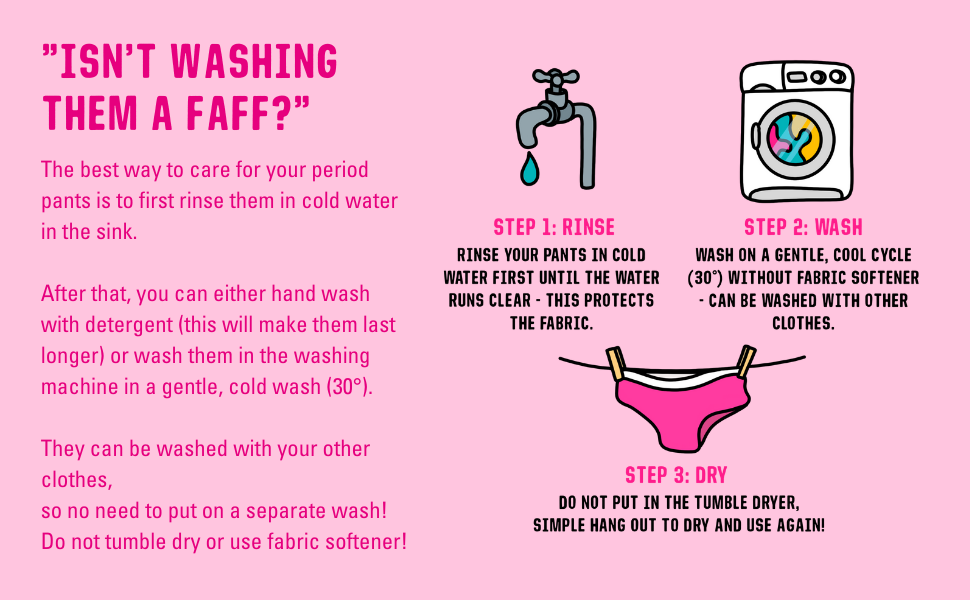 "ISN'T WASHING THEM A FAFF?"

The best way to care for your period pants is to first rinse them in cold water in the sink.

After that, you can either hand wash with detergent (this will make them last longer) or wash them in the washing machine in a gentle, cold wash (30°).

They can be washed with your other clothes,
so no need to put on a separate wash!
Do not tumble dry or use fabric softener!

STEP 1: RINSE
RINSE YOUR PANTS IN COLD WATER FIRST UNTIL THE WATER RUNS CLEAR - THIS PROTECTS THE FABRIC.

STEP 2: WASH
WASH ON A GENTLE, COOL CYCLE (30°) WITHOUT FABRIC SOFTENER - CAN BE WASHED WITH OTHER CLOTHES.

STEP 3: DRY
DO NOT PUT IN THE TUMBLE DRYER, SIMPLE HANG OUT TO DRY AND USE AGAIN!