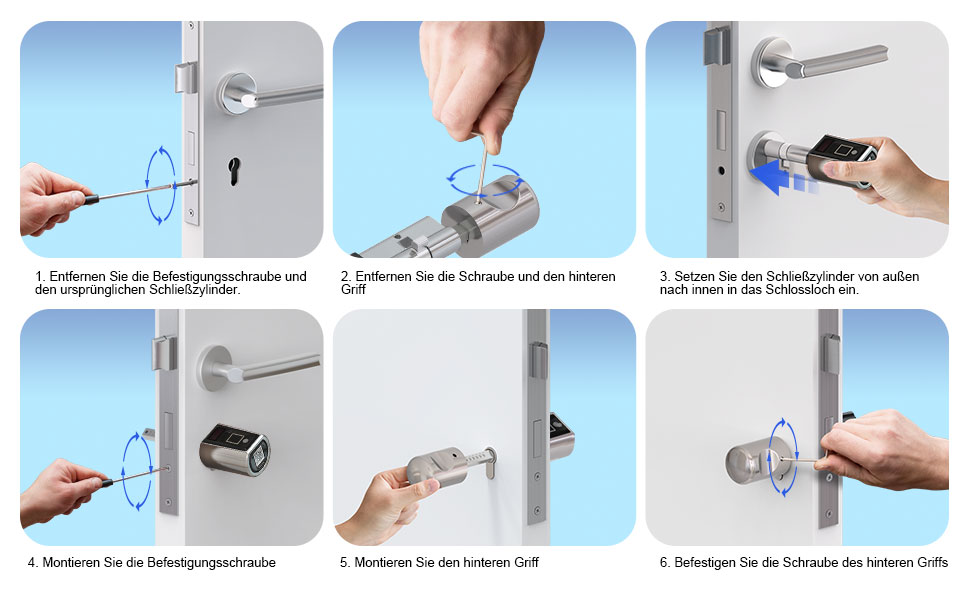 1. Entfernen Sie die Befestigungsschraube und den ursprünglichen Schließzylinder.

2. Entfernen Sie die Schraube und den hinteren Griff

3. Setzen Sie den Schließzylinder von außen nach innen in das Schlossloch ein.

4. Montieren Sie die Befestigungsschraube

5. Montieren Sie den hinteren Griff

6. Befestigen Sie die Schraube des hinteren Griffs