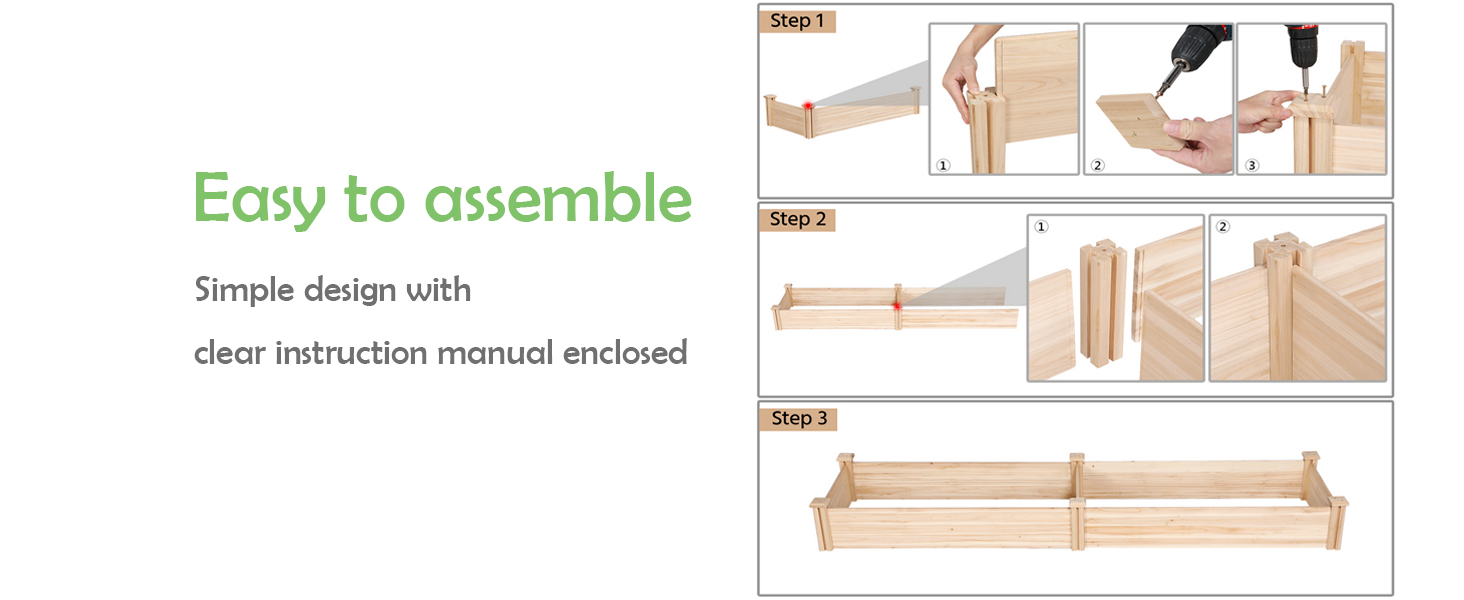 Easy to assemble

Simple design with clear instruction manual enclosed

Step 1

①

②

③

Step 2

①

②

Step 3