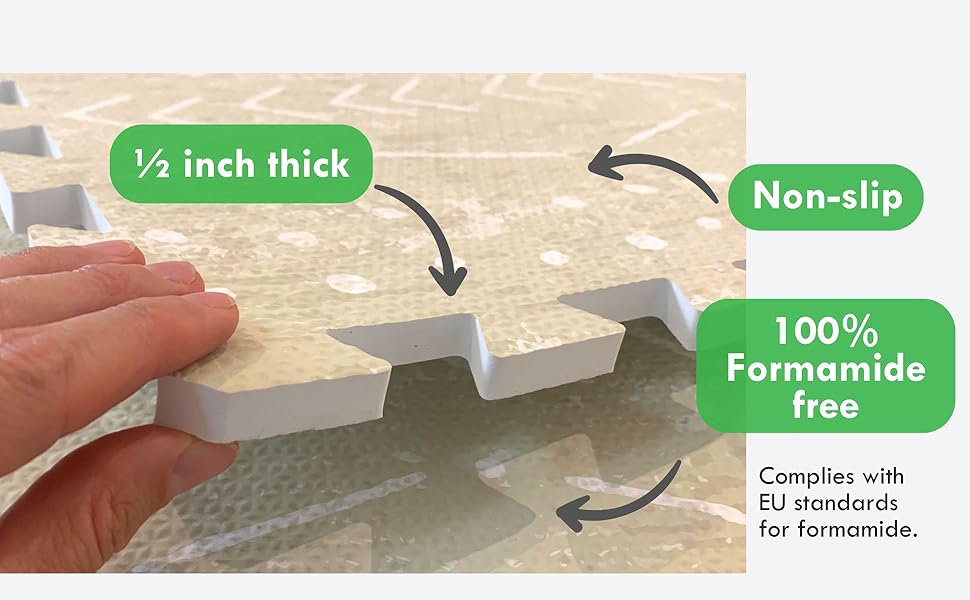 ½ inch thick

Non-slip

100% Formamide free

Complies with EU standards for formamide.