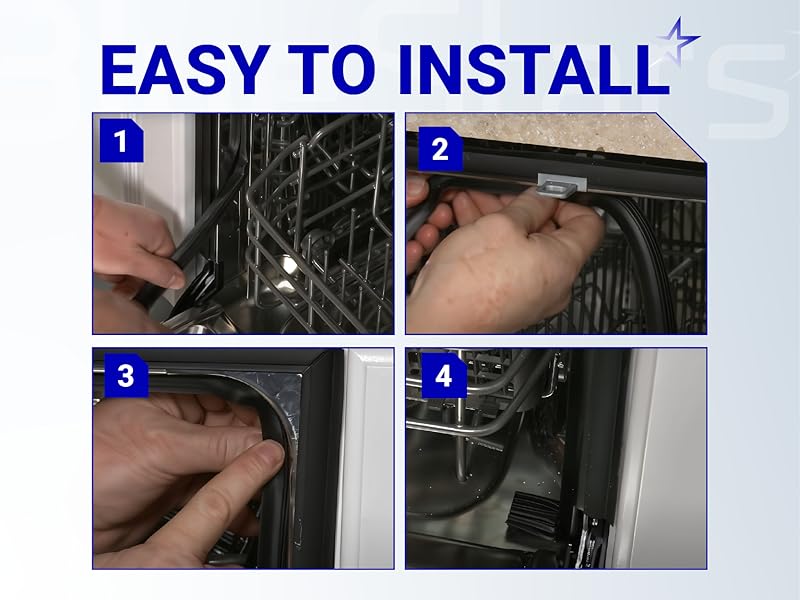 EASY TO INSTALL

1

2

3

4