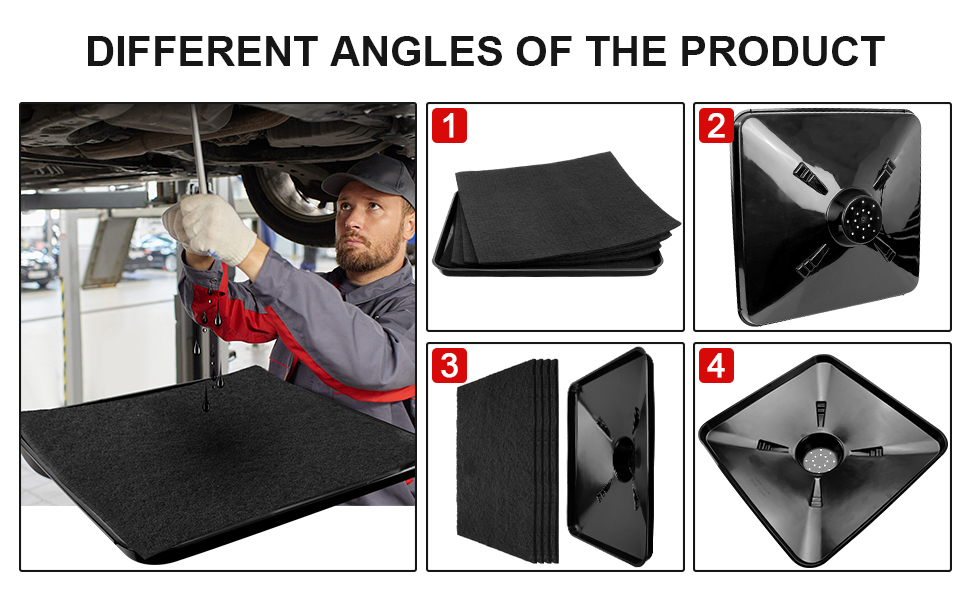 DIFFERENT ANGLES OF THE PRODUCT

1

2

3

4