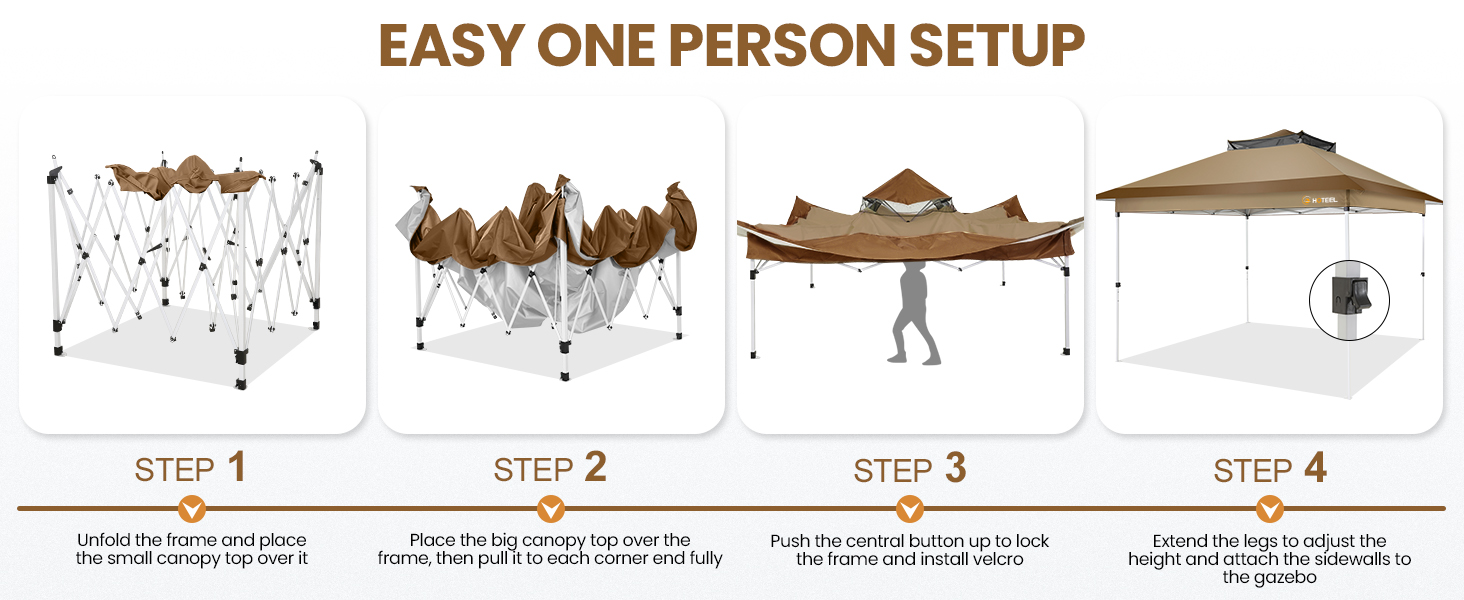 EASY ONE PERSON SETUP

HOTEEL

STEP 1

Unfold the frame and place the small canopy top over it

STEP 2

Place the big canopy top over the frame, then pull it to each corner end fully

STEP 3

Push the central button up to lock the frame and install velcro

STEP 4

Extend the legs to adjust the height and attach the sidewalls to the gazebo