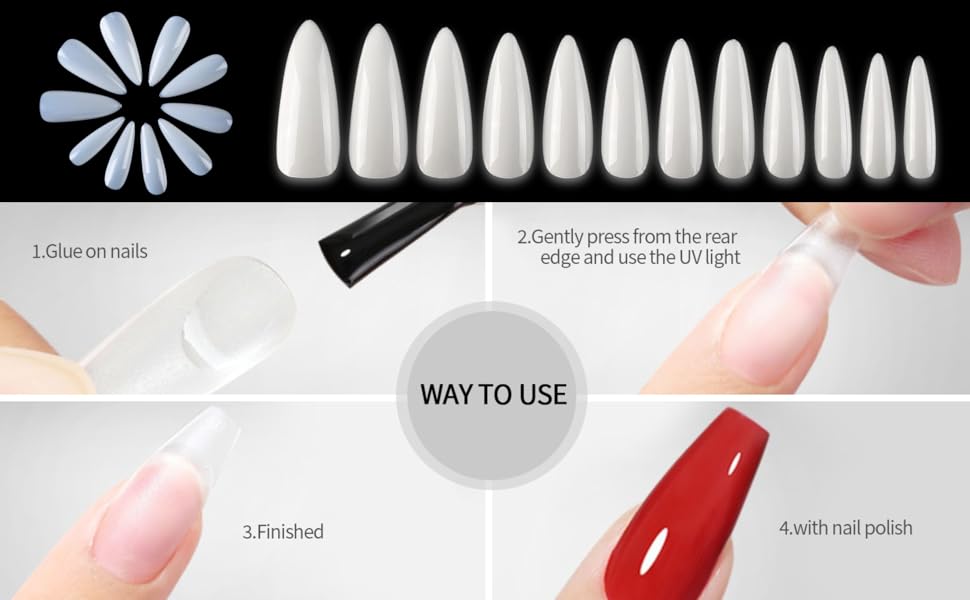 1.Glue on nails

2.Gently press from the rear edge and use the UV light

WAY TO USE

3.Finished

4.with nail polish