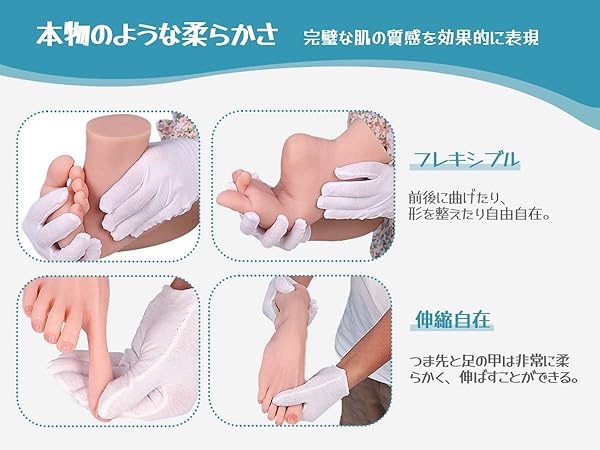 本物のような柔らかさ　完璧な肌の質感を効果的に表現

フレキシブル

前後に曲げたり、形を整えたり自由自在。

伸縮自在

つま先と足の甲は非常に柔らかく、伸ばすことができる。