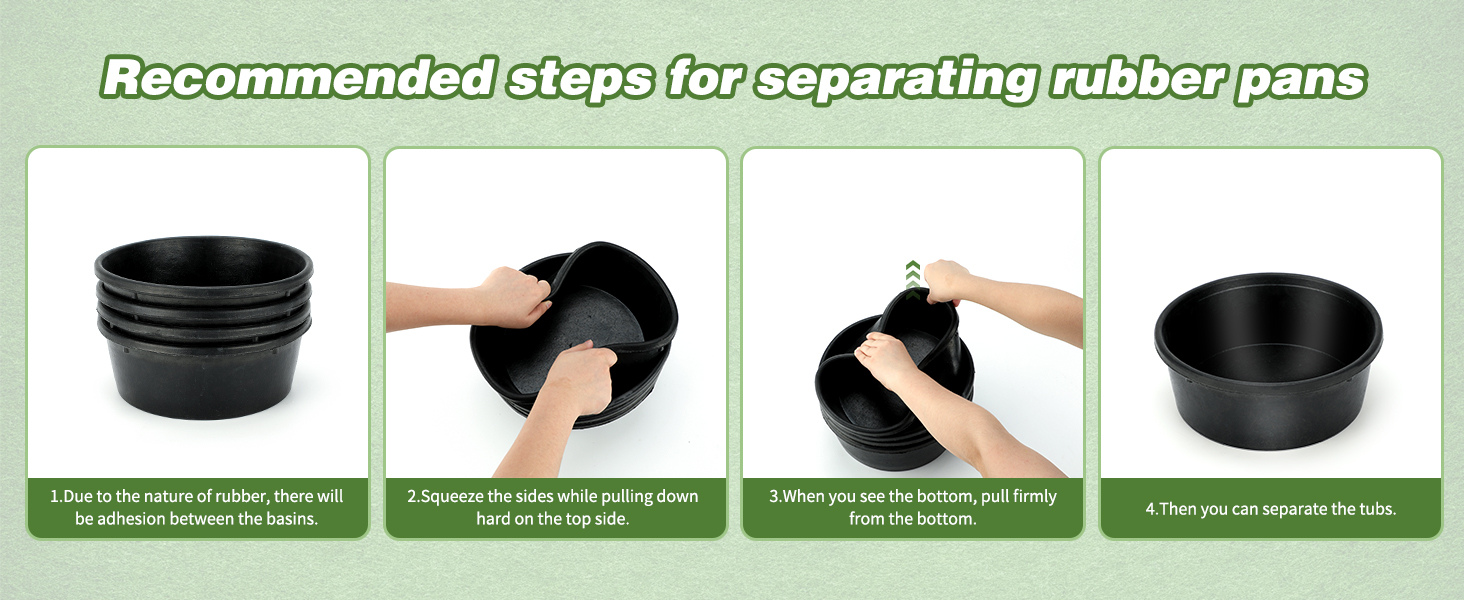 Recommended steps for separating rubber pans

1.Due to the nature of rubber, there will be adhesion between the basins.

2.Squeeze the sides while pulling down hard on the top side.

3.When you see the bottom, pull firmly from the bottom.

4.Then you can separate the tubs.