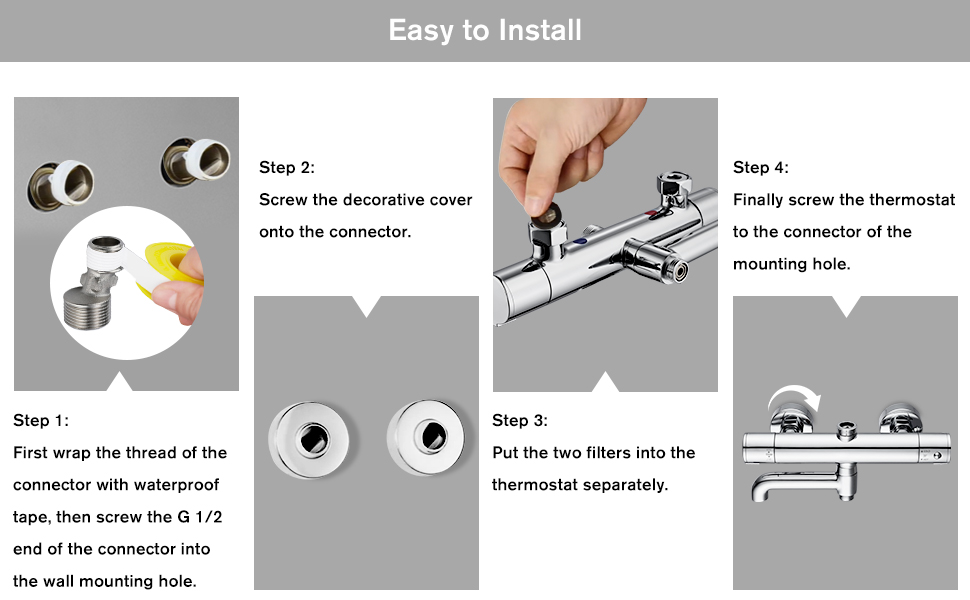 Easy to Install

Step 1:
First wrap the thread of the connector with waterproof tape, then screw the G 1/2 end of the connector into the wall mounting hole.

Step 2:
Screw the decorative cover onto the connector.

Step 3:
Put the two filters into the thermostat separately.

Step 4:
Finally screw the thermostat to the connector of the mounting hole.