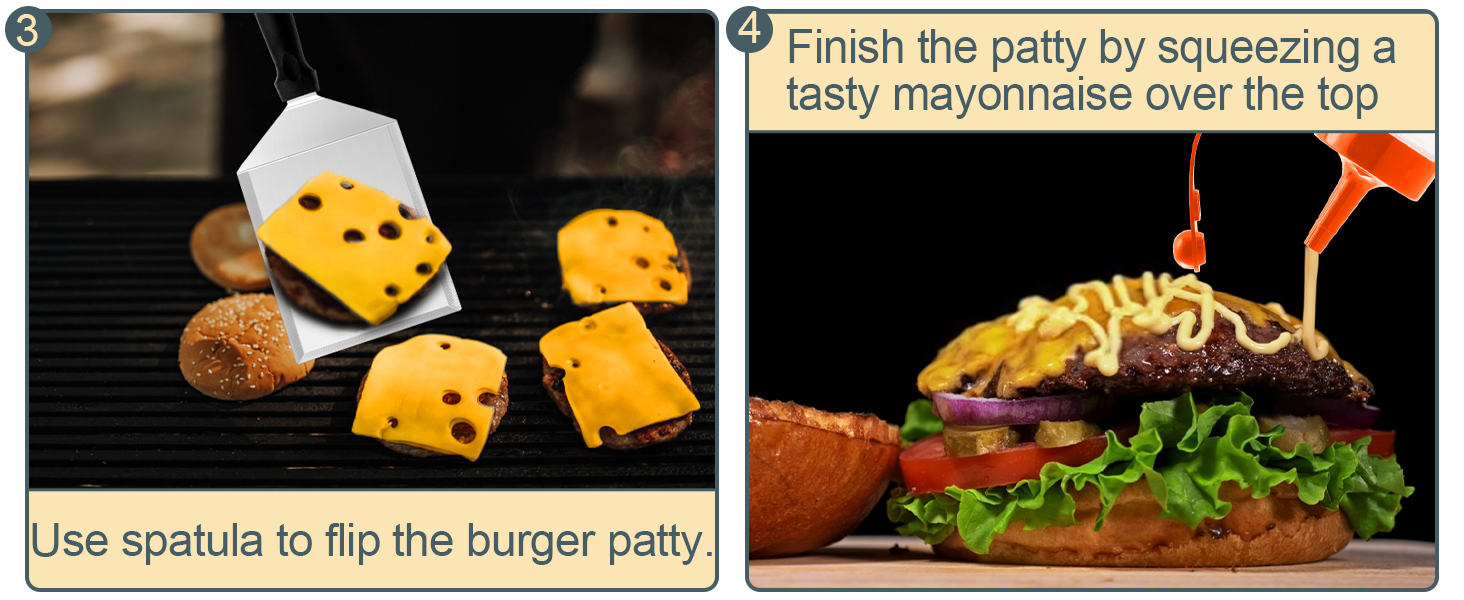 3

Use spatula to flip the burger patty.

4

Finish the patty by squeezing a tasty mayonnaise over the top