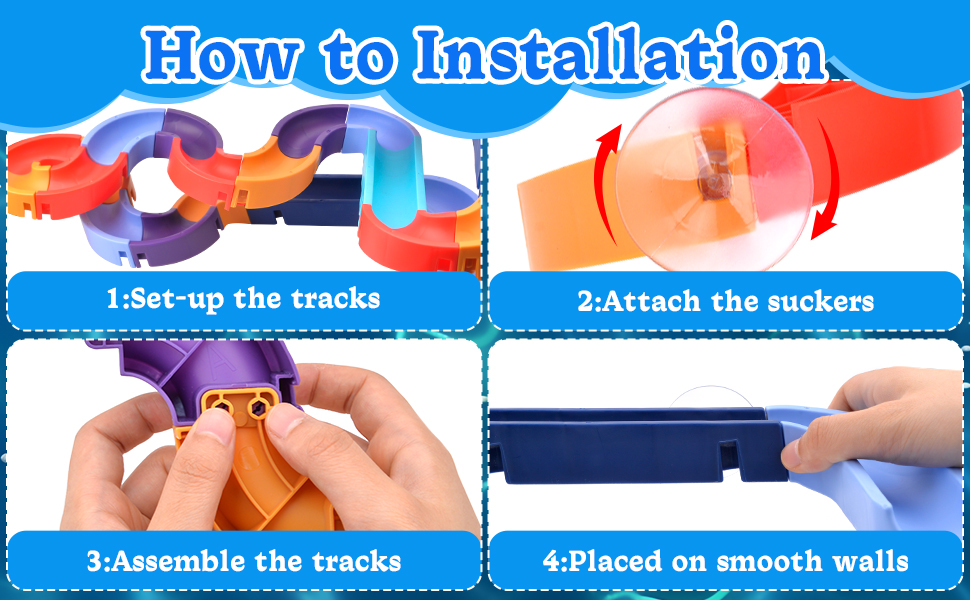 How to Installation

1:Set-up the tracks

2:Attach the suckers

3:Assemble the tracks

4:Placed on smooth walls