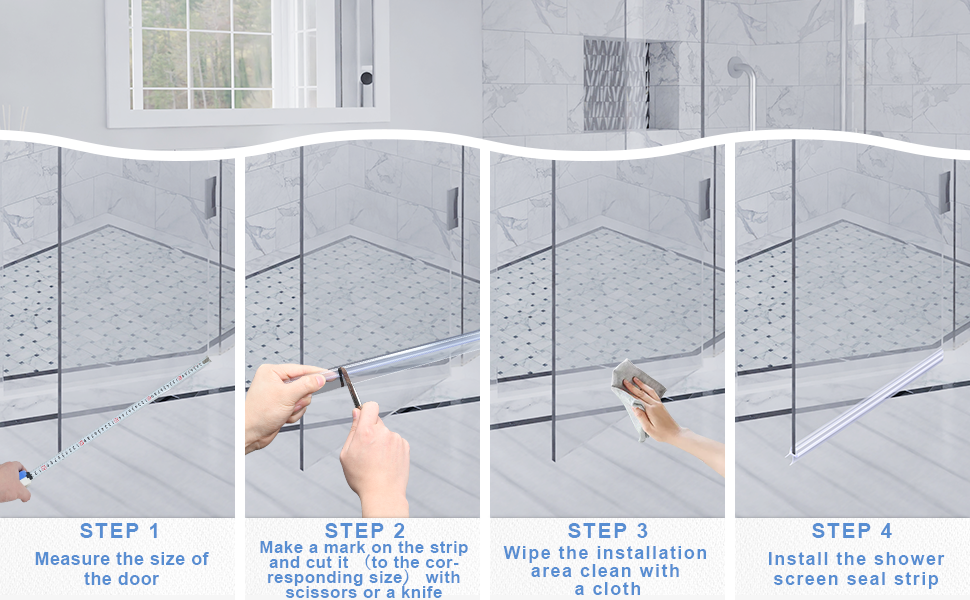 STEP 1
Measure the size of the door

STEP 2
Make a mark on the strip and cut it （to the corresponding size） with scissors or a knife

STEP 3
Wipe the installation area clean with a cloth

STEP 4
Install the shower screen seal strip