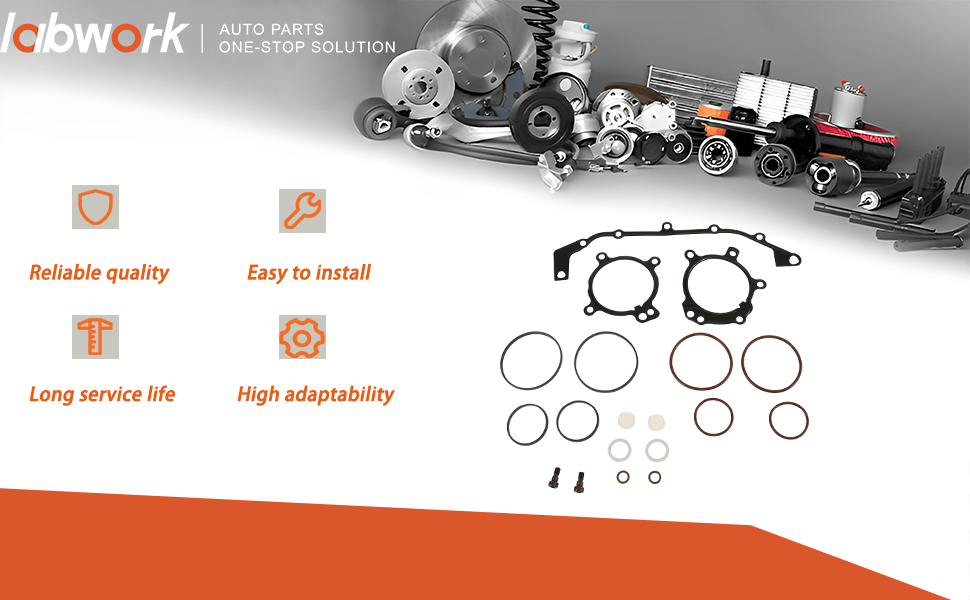 labwork | AUTO PARTS ONE-STOP SOLUTION

Reliable quality

Easy to install

Long service life

High adaptability