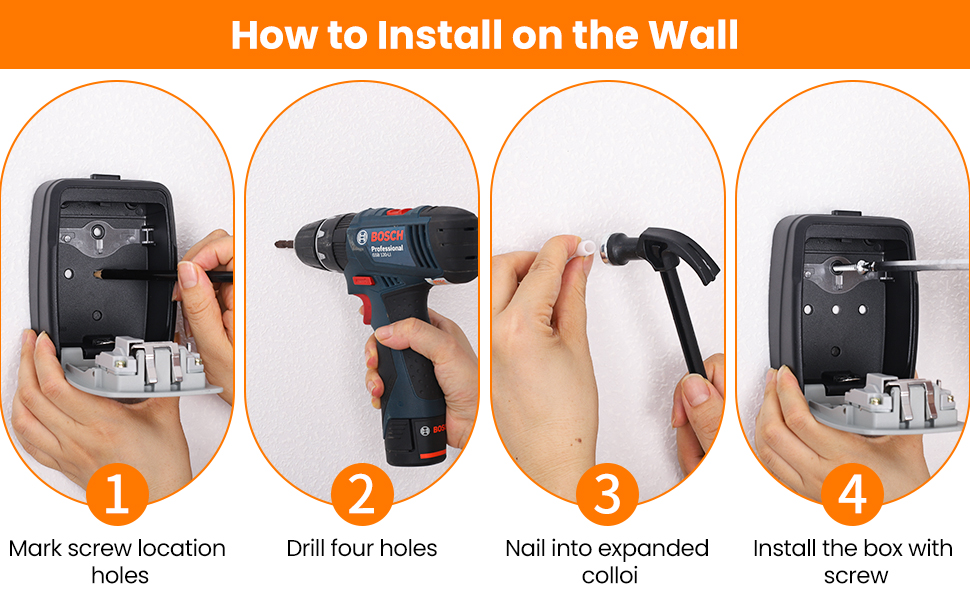 How to Install on the Wall

BOSCH
Professional
GSR 120-LI

BOSCH

1
Mark screw location holes

2
Drill four holes

3
Nail into expanded colloi

4
Install the box with screw