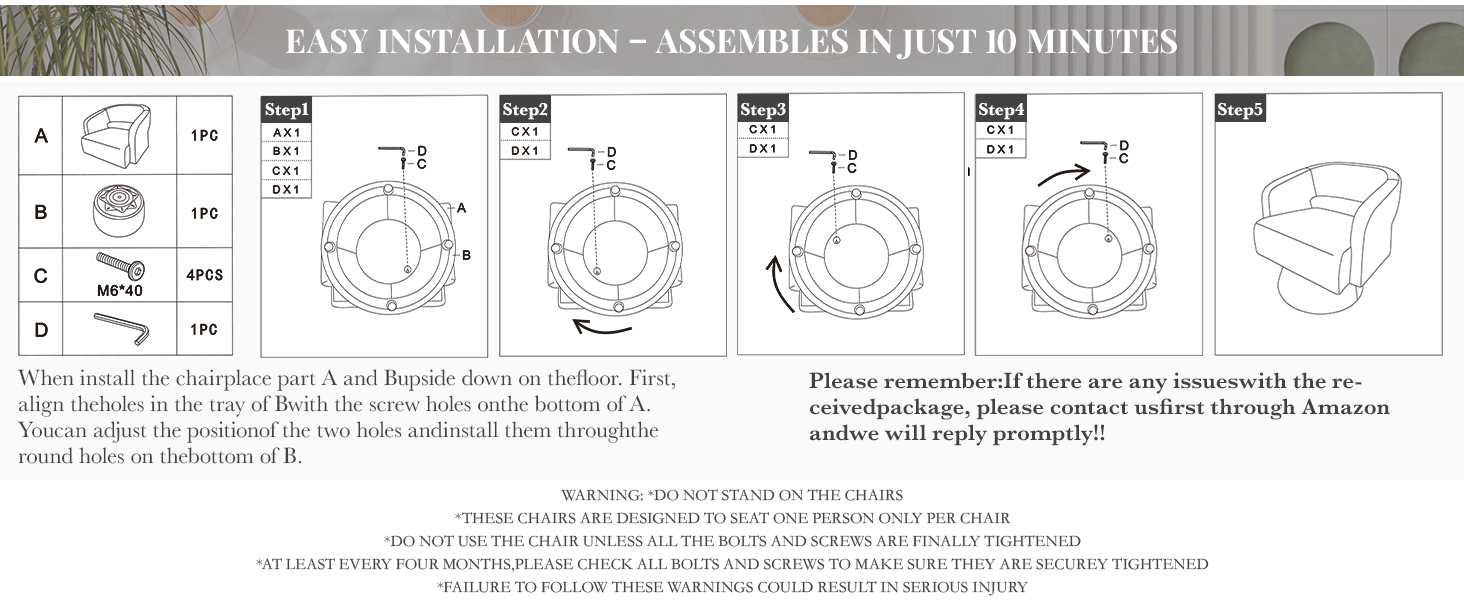 EASY INSTALLATION – ASSEMBLES IN JUST 10 MINUTES

| A | | 1PC |
|---|---|---|
| B | | 1PC |
| C | M6*40 | 4PCS |
| D | | 1PC |

Step1
AX1
BX1
CX1
DX1
D
C
A
B

Step2
CX1
DX1
D
C

Step3
CX1
DX1
D
C

Step4
CX1
DX1
D
C

Step5

When install the chairplace part A and Bupside down on thefloor. First, align theholes in the tray of Bwith the screw holes onthe bottom of A. Youcan adjust the positionof the two holes andinstall them throughthe round holes on thebottom of B.

Please remember:If there are any issueswith the receivedpackage, please contact usfirst through Amazon andwe will reply promptly!!

WARNING: *DO NOT STAND ON THE CHAIRS
*THESE CHAIRS ARE DESIGNED TO SEAT ONE PERSON ONLY PER CHAIR
*DO NOT USE THE CHAIR UNLESS ALL THE BOLTS AND SCREWS ARE FINALLY TIGHTENED
*AT LEAST EVERY FOUR MONTHS,PLEASE CHECK ALL BOLTS AND SCREWS TO MAKE SURE THEY ARE SECUREY TIGHTENED
*FAILURE TO FOLLOW THESE WARNINGS COULD RESULT IN SERIOUS INJURY