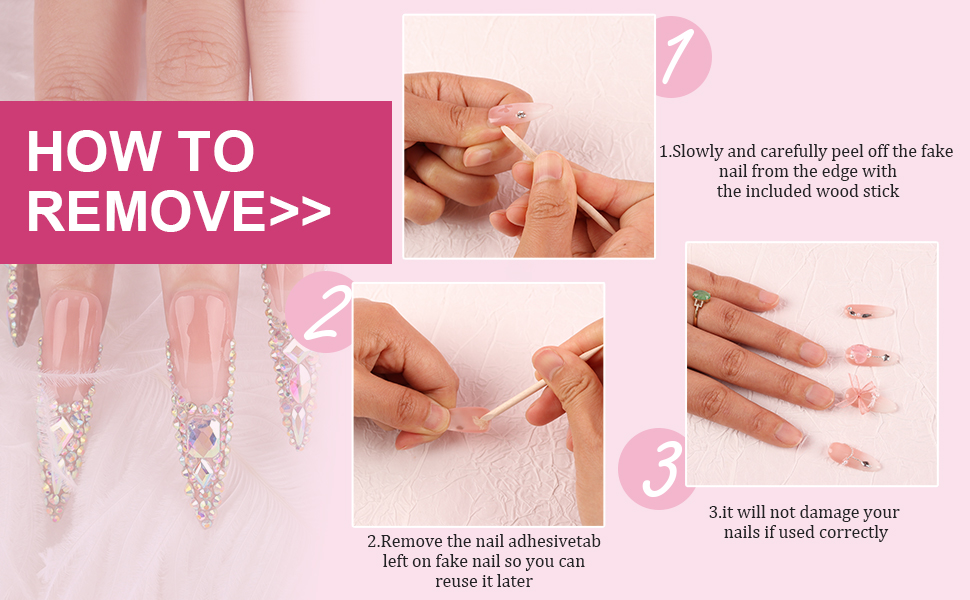 HOW TO REMOVE>>

1

1.Slowly and carefully peel off the fake nail from the edge with the included wood stick

2

2.Remove the nail adhesivetab left on fake nail so you can reuse it later

3

3.it will not damage your nails if used correctly