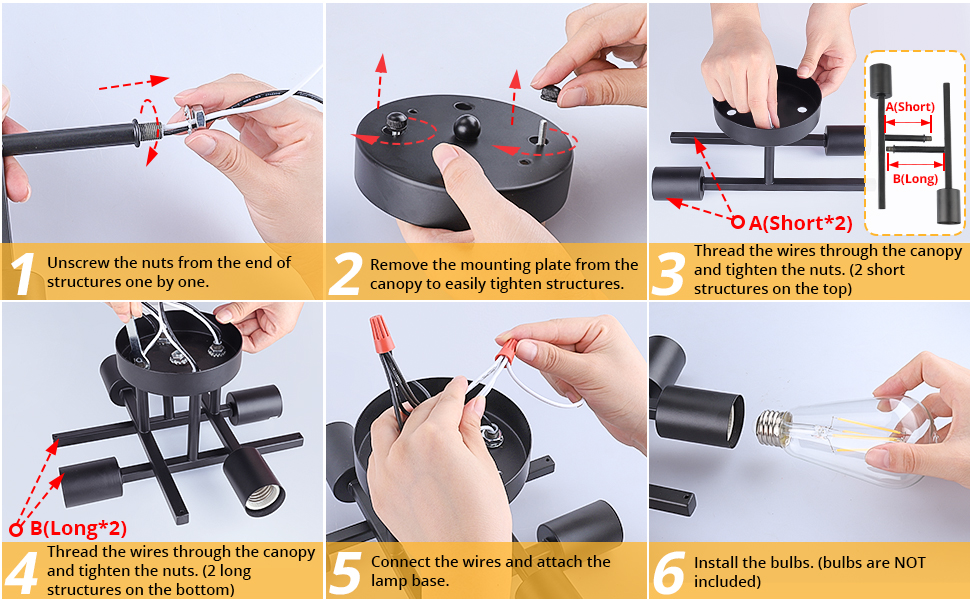 1 Unscrew the nuts from the end of structures one by one.

2 Remove the mounting plate from the canopy to easily tighten structures.

A(Short)

B(Long)

A(Short*2)

3 Thread the wires through the canopy and tighten the nuts. (2 short structures on the top)

B(Long*2)

4 Thread the wires through the canopy and tighten the nuts. (2 long structures on the bottom)

5 Connect the wires and attach the lamp base.

6 Install the bulbs. (bulbs are NOT included)