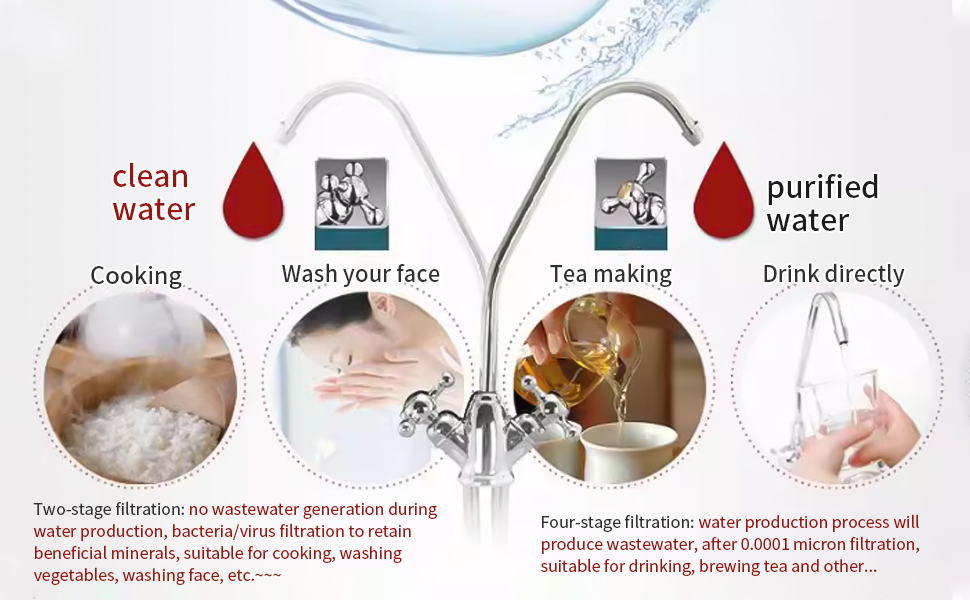 clean water

purified water

Cooking

Wash your face

Tea making

Drink directly

Two-stage filtration: no wastewater generation during water production, bacteria/virus filtration to retain beneficial minerals, suitable for cooking, washing vegetables, washing face, etc.~~~

Four-stage filtration: water production process will produce wastewater, after 0.0001 micron filtration, suitable for drinking, brewing tea and other...