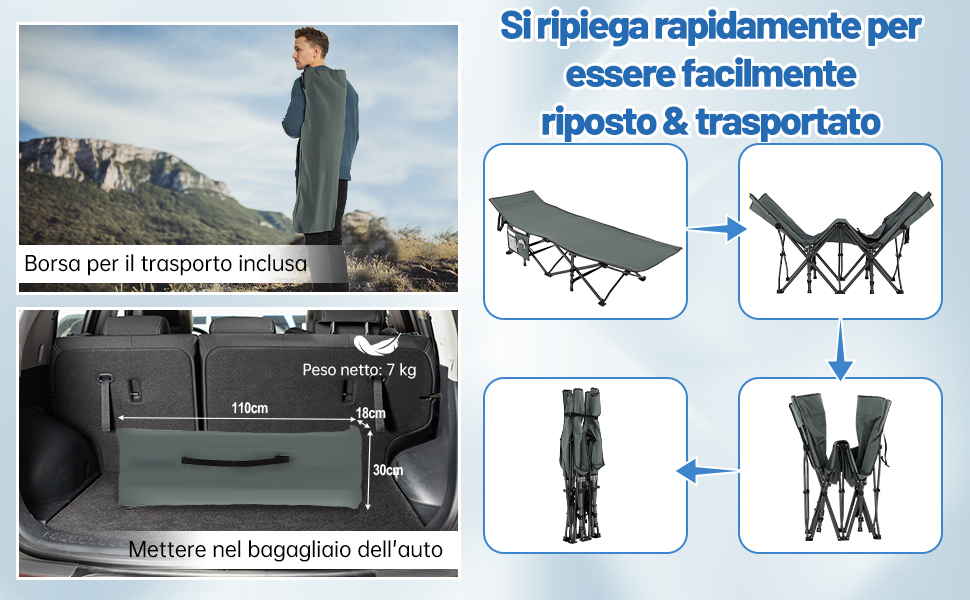 Si ripiega rapidamente per essere facilmente riposto & trasportato

Borsa per il trasporto inclusa

Peso netto: 7 kg

110cm

18cm

30cm

Mettere nel bagagliaio dell'auto