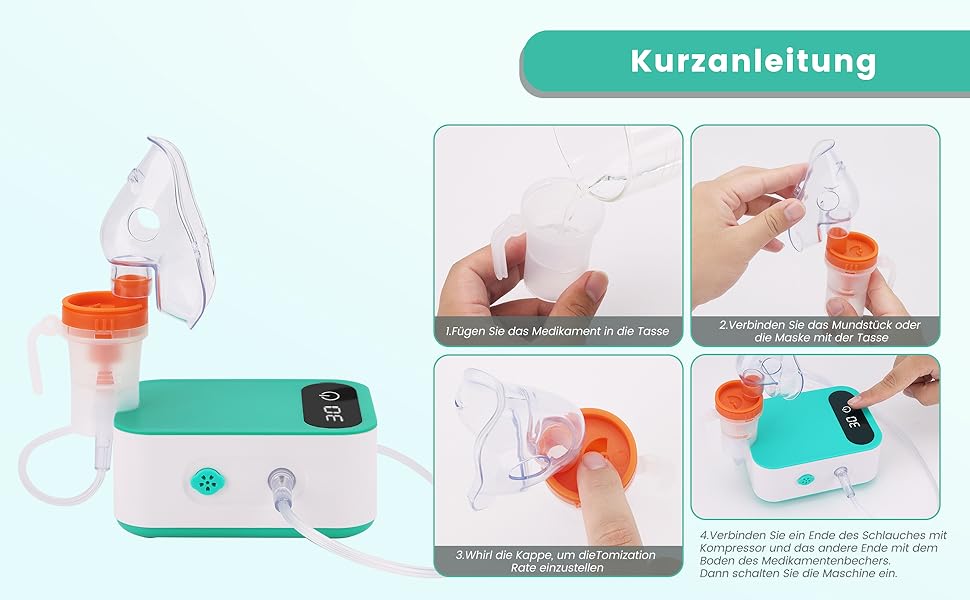 Kurzanleitung

30

1.Fügen Sie das Medikament in die Tasse

2.Verbinden Sie das Mundstück oder die Maske mit der Tasse

3.Whirl die Kappe, um dieTomization Rate einzustellen

30

4.Verbinden Sie ein Ende des Schlauches mit Kompressor und das andere Ende mit dem Boden des Medikamentenbechers. Dann schalten Sie die Maschine ein.