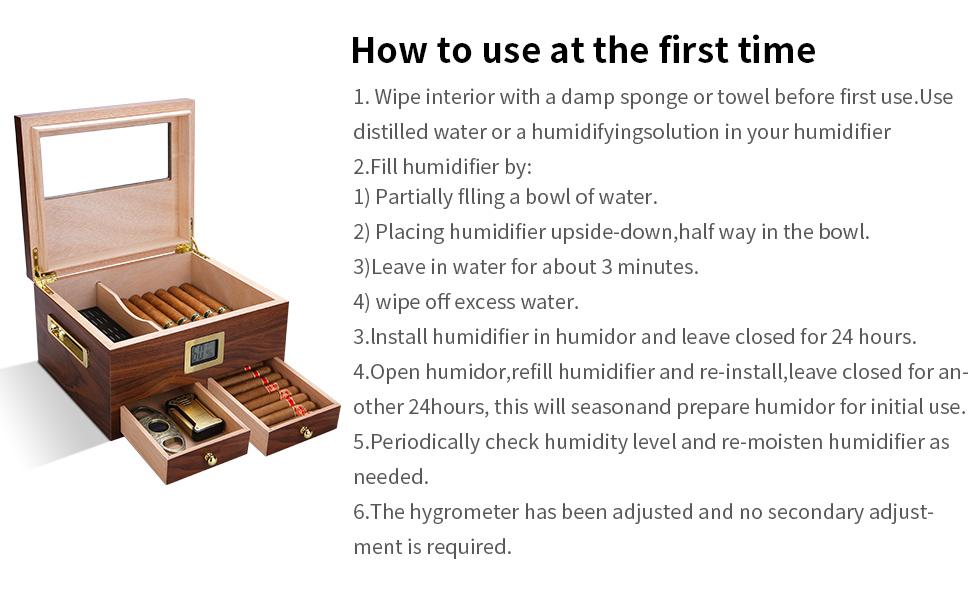 How to use at the first time

1. Wipe interior with a damp sponge or towel before first use.Use distilled water or a humidifyingsolution in your humidifier

2.Fill humidifier by:

1) Partially flling a bowl of water.

2) Placing humidifier upside-down,half way in the bowl.

3)Leave in water for about 3 minutes.

4) wipe off excess water.

3.Install humidifier in humidor and leave closed for 24 hours.

4.Open humidor,refill humidifier and re-install,leave closed for another 24hours, this will seasonand prepare humidor for initial use.

5.Periodically check humidity level and re-moisten humidifier as needed.

6.The hygrometer has been adjusted and no secondary adjustment is required.