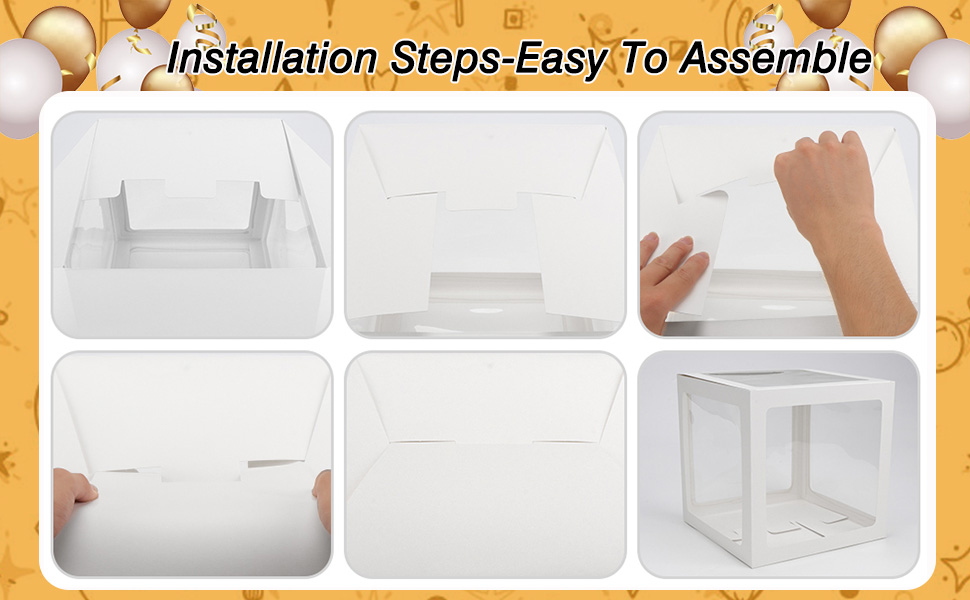 Installation Steps-Easy To Assemble