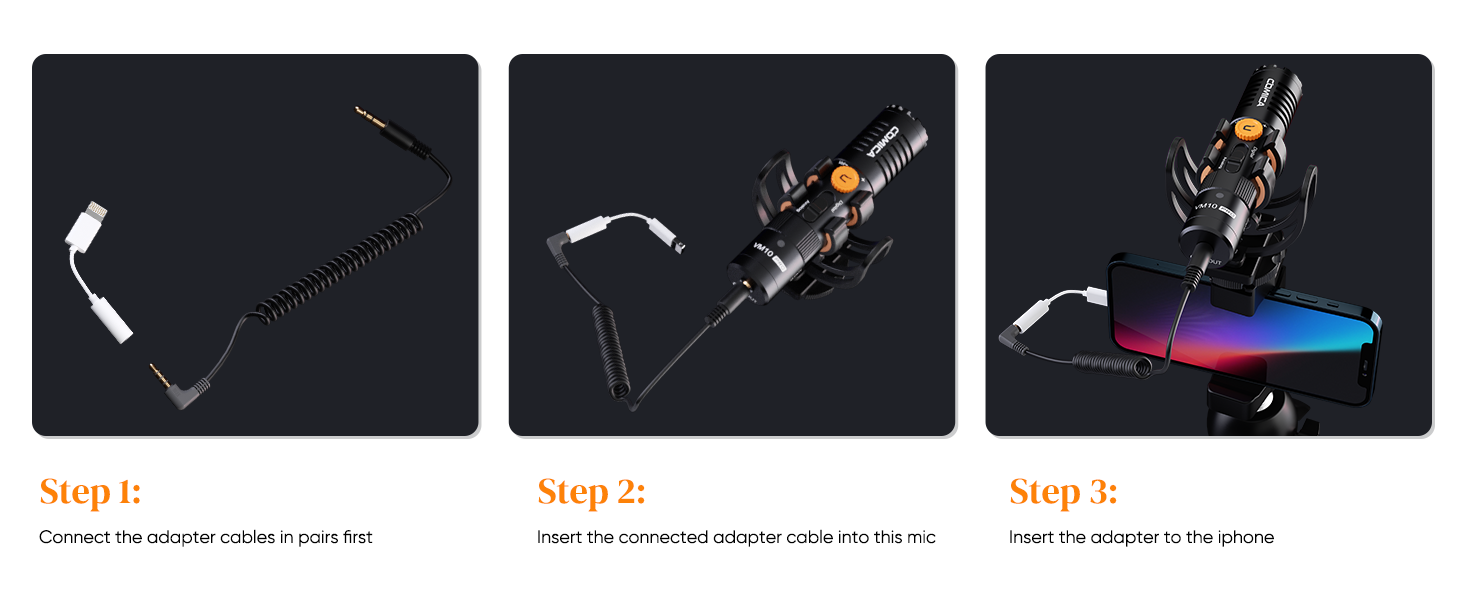 COMICA

VM10

COMICA

VM10

OUT

Step 1:

Connect the adapter cables in pairs first

Step 2:

Insert the connected adapter cable into this mic

Step 3:

Insert the adapter to the iphone