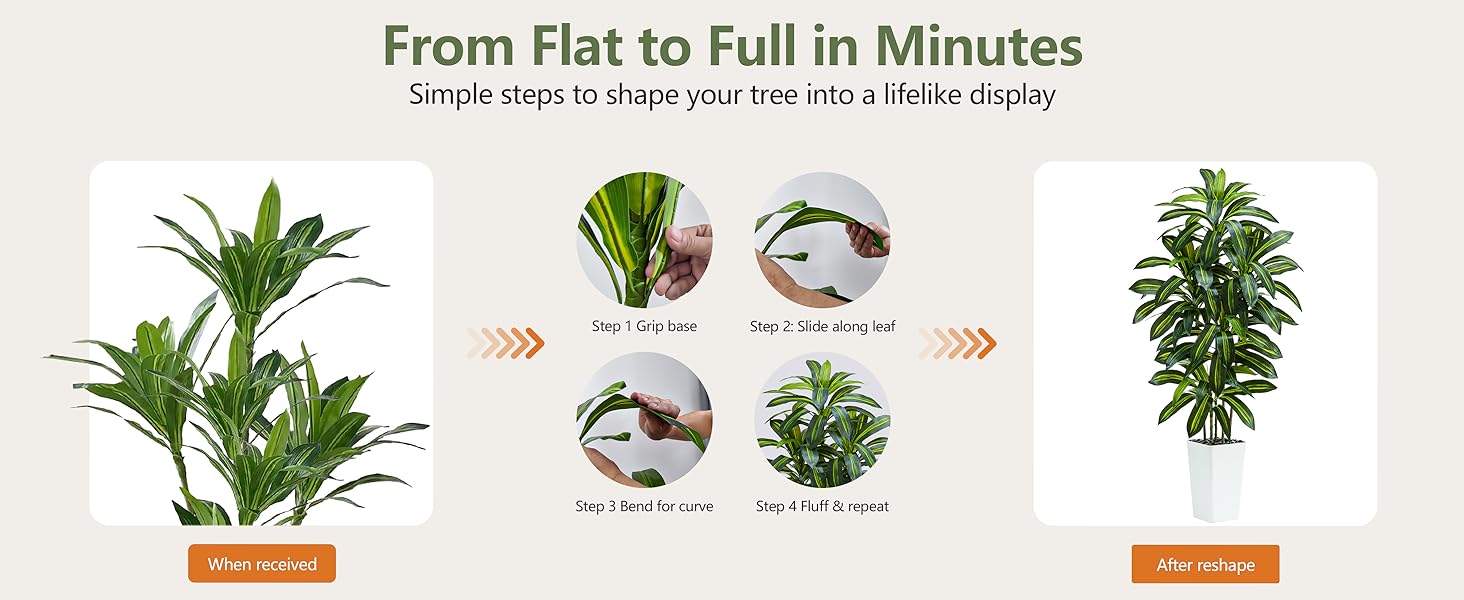 From Flat to Full in Minutes

Simple steps to shape your tree into a lifelike display

Step 1 Grip base

Step 2: Slide along leaf

Step 3 Bend for curve

Step 4 Fluff & repeat

When received

After reshape