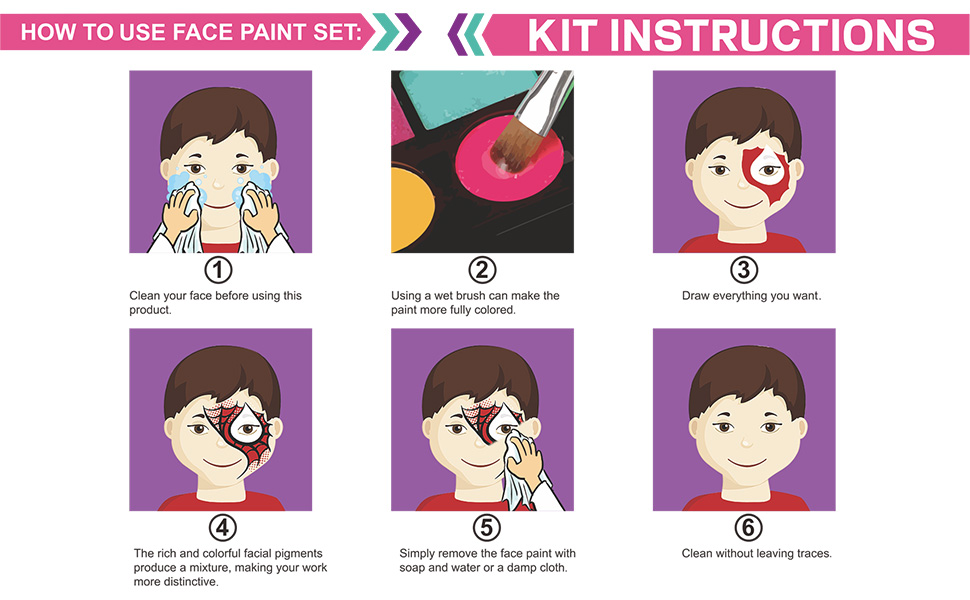 HOW TO USE FACE PAINT SET:

KIT INSTRUCTIONS

①
Clean your face before using this product.

②
Using a wet brush can make the paint more fully colored.

③
Draw everything you want.

④
The rich and colorful facial pigments produce a mixture, making your work more distinctive.

⑤
Simply remove the face paint with soap and water or a damp cloth.

⑥
Clean without leaving traces.