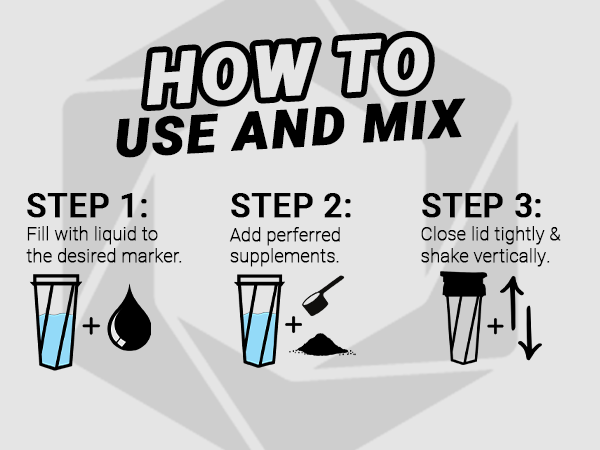 HOW TO
USE AND MIX

STEP 1:
Fill with liquid to the desired marker.

+

STEP 2:
Add perferred supplements.

+

STEP 3:
Close lid tightly & shake vertically.

+