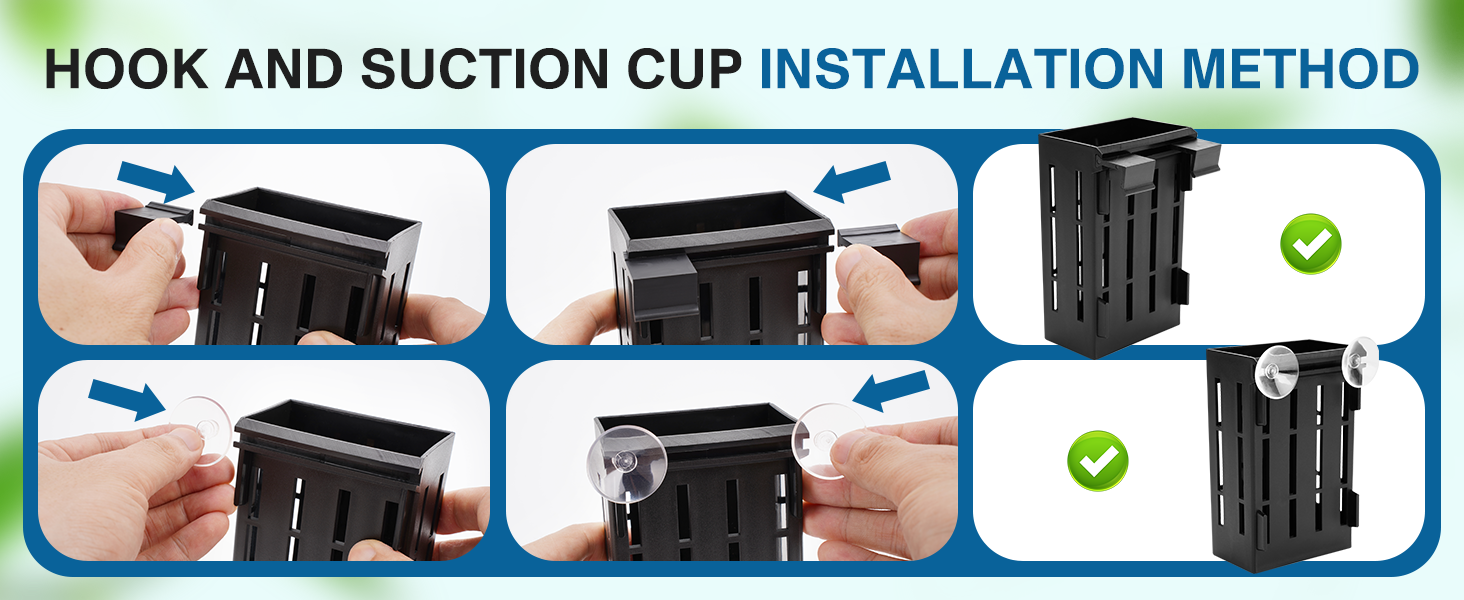 HOOK AND SUCTION CUP INSTALLATION METHOD