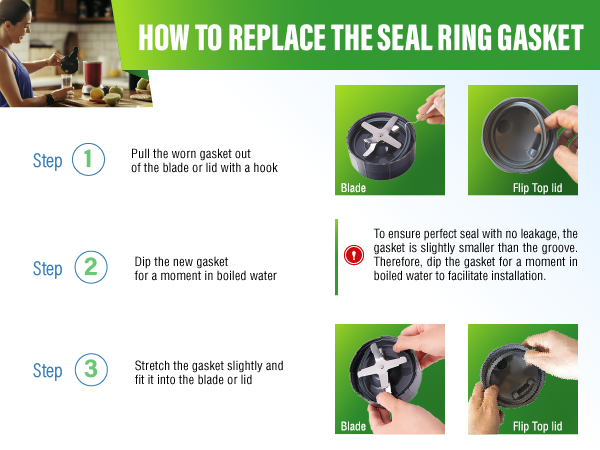 HOW TO REPLACE THE SEAL RING GASKET

Step 1

Pull the worn gasket out of the blade or lid with a hook

Blade

Flip Top lid

Step 2

Dip the new gasket for a moment in boiled water

To ensure perfect seal with no leakage, the gasket is slightly smaller than the groove. Therefore, dip the gasket for a moment in boiled water to facilitate installation.

Step 3

Stretch the gasket slightly and fit it into the blade or lid

Blade

Flip Top lid