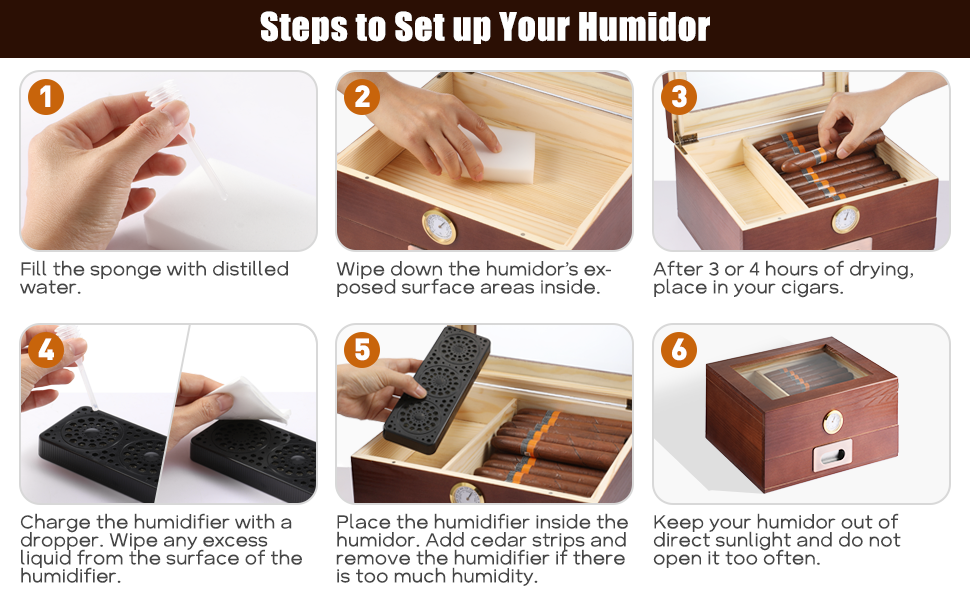 Steps to Set up Your Humidor

1
Fill the sponge with distilled water.

2
Wipe down the humidor's exposed surface areas inside.

3
After 3 or 4 hours of drying, place in your cigars.

4
Charge the humidifier with a dropper. Wipe any excess liquid from the surface of the humidifier.

5
Place the humidifier inside the humidor. Add cedar strips and remove the humidifier if there is too much humidity.

6
Keep your humidor out of direct sunlight and do not open it too often.